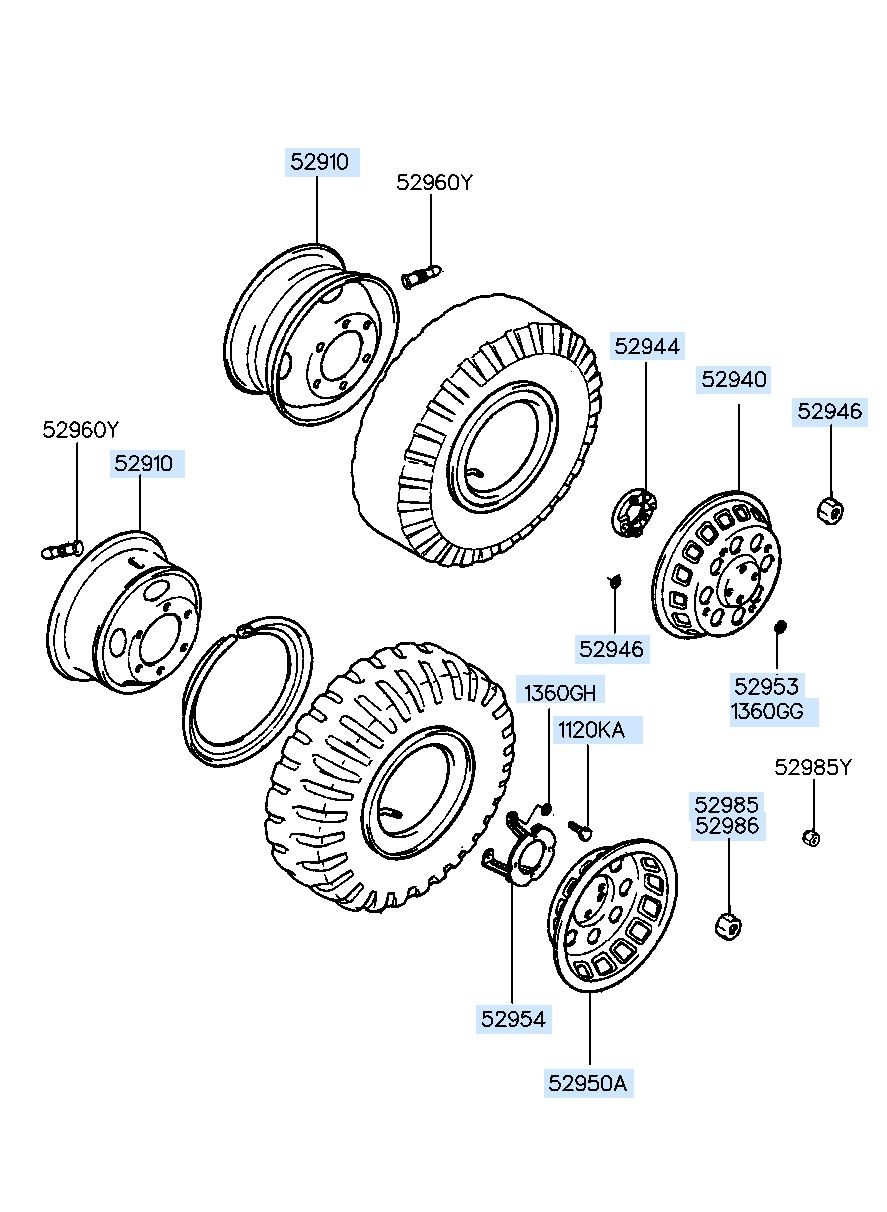 52910
52960Y
52944
52940
52946
52960Y
52910
52946
52953
1360GG
1360GH
1120KA
52985Y
52985
52986
52954
52950A