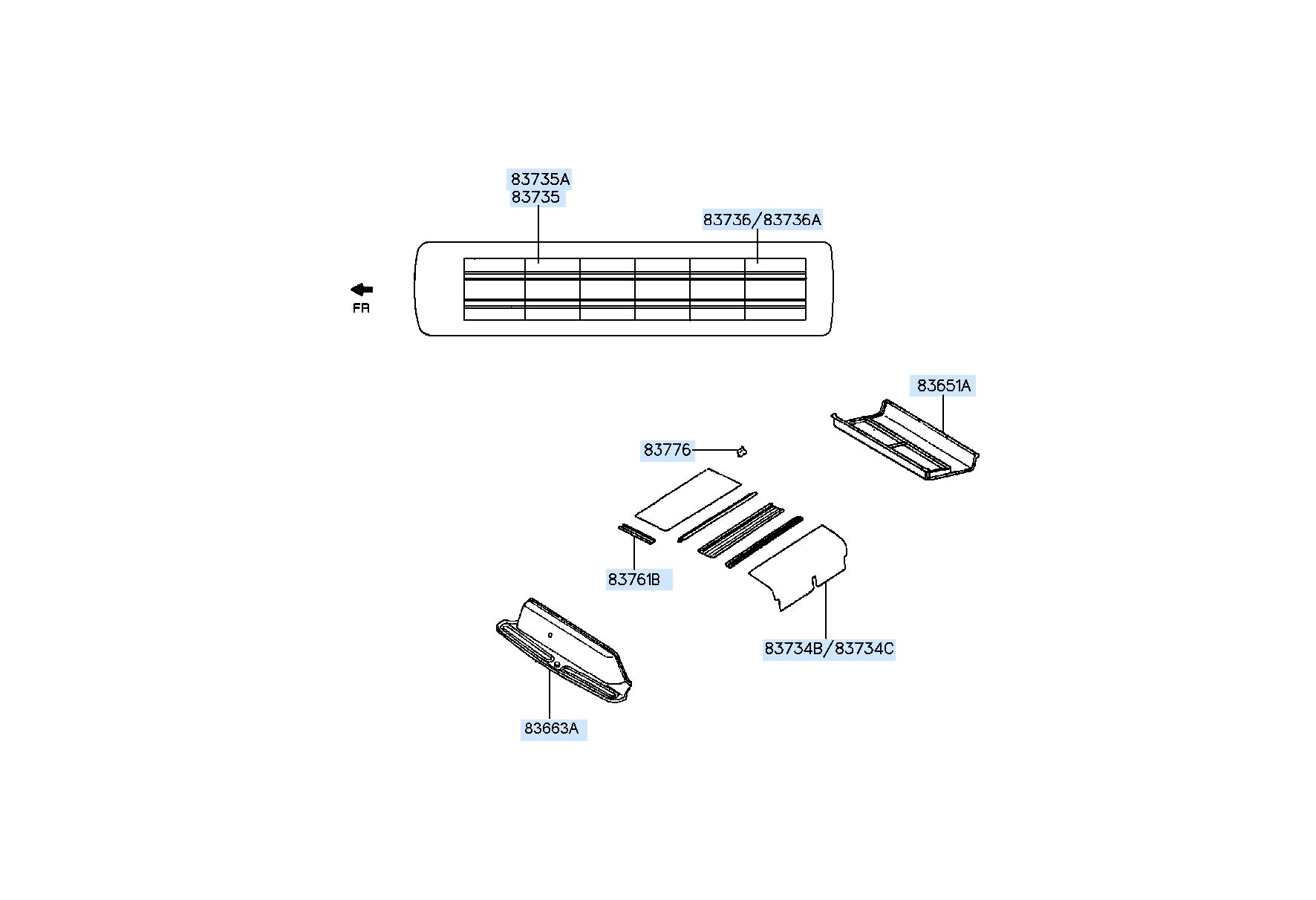 83735A
83735
83736/83736A
FR
83651A
83776
83761B
83734B/83734C
83663A