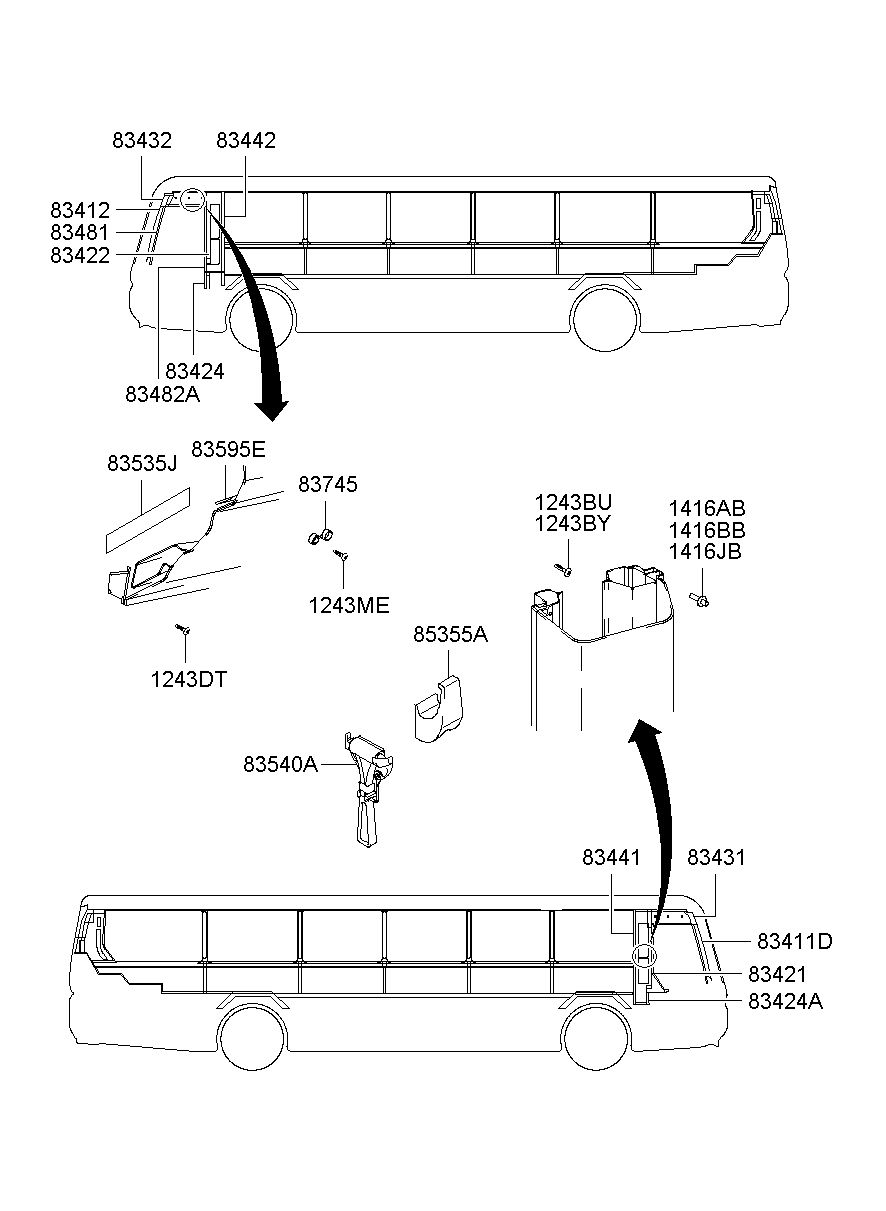 83432
83442
83412
83481
83422
83424
83482A
83535J
83595E
83745
1243ME
1243DT
1243BU
1243BY
1416AB
1416BB
1416JB
85355A
83540A
83441
83431
83411D
83421
83424A