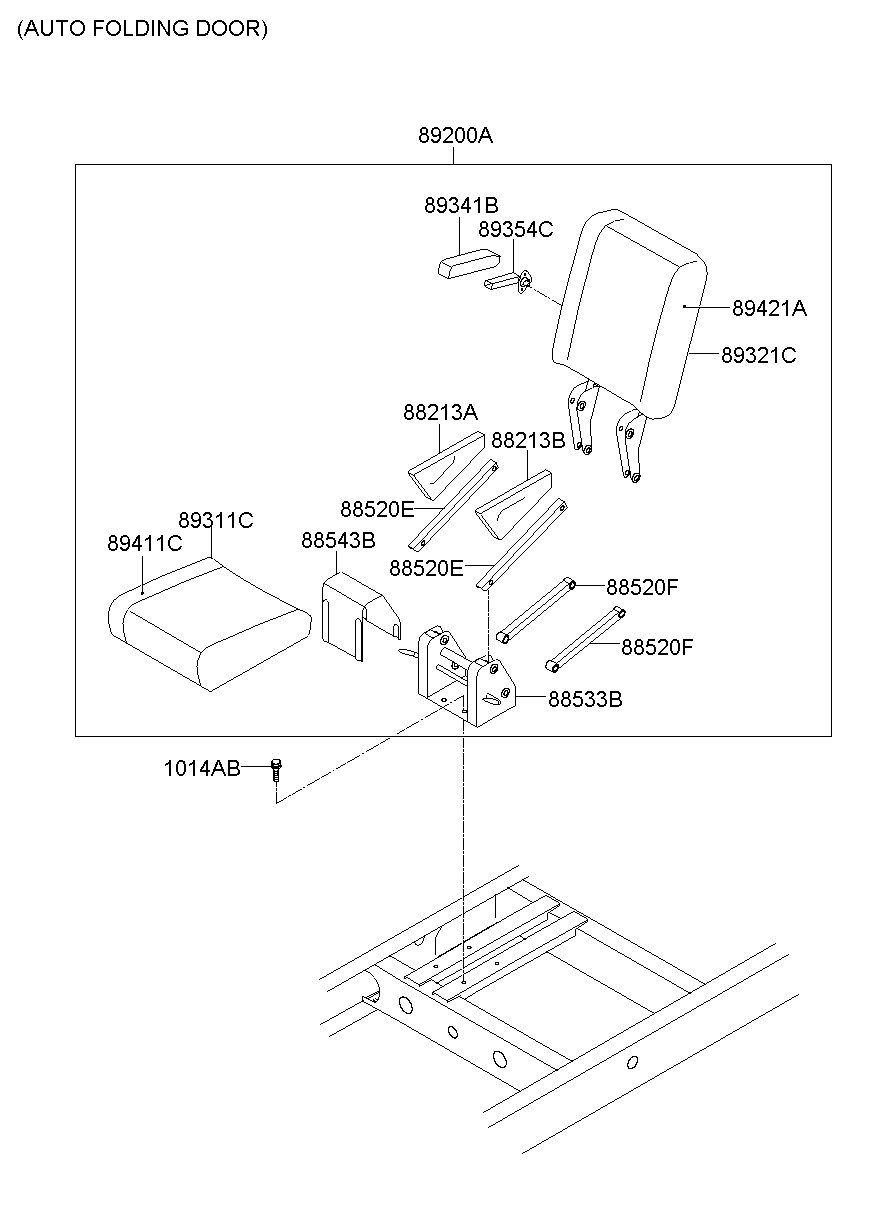 (AUTO FOLDING DOOR)

89200A

89341B
89354C
89421A
89321C
88213A
88213B
88520E
89311C
89411C
88543B
88520E
88520F
88520F
88533B
1014AB