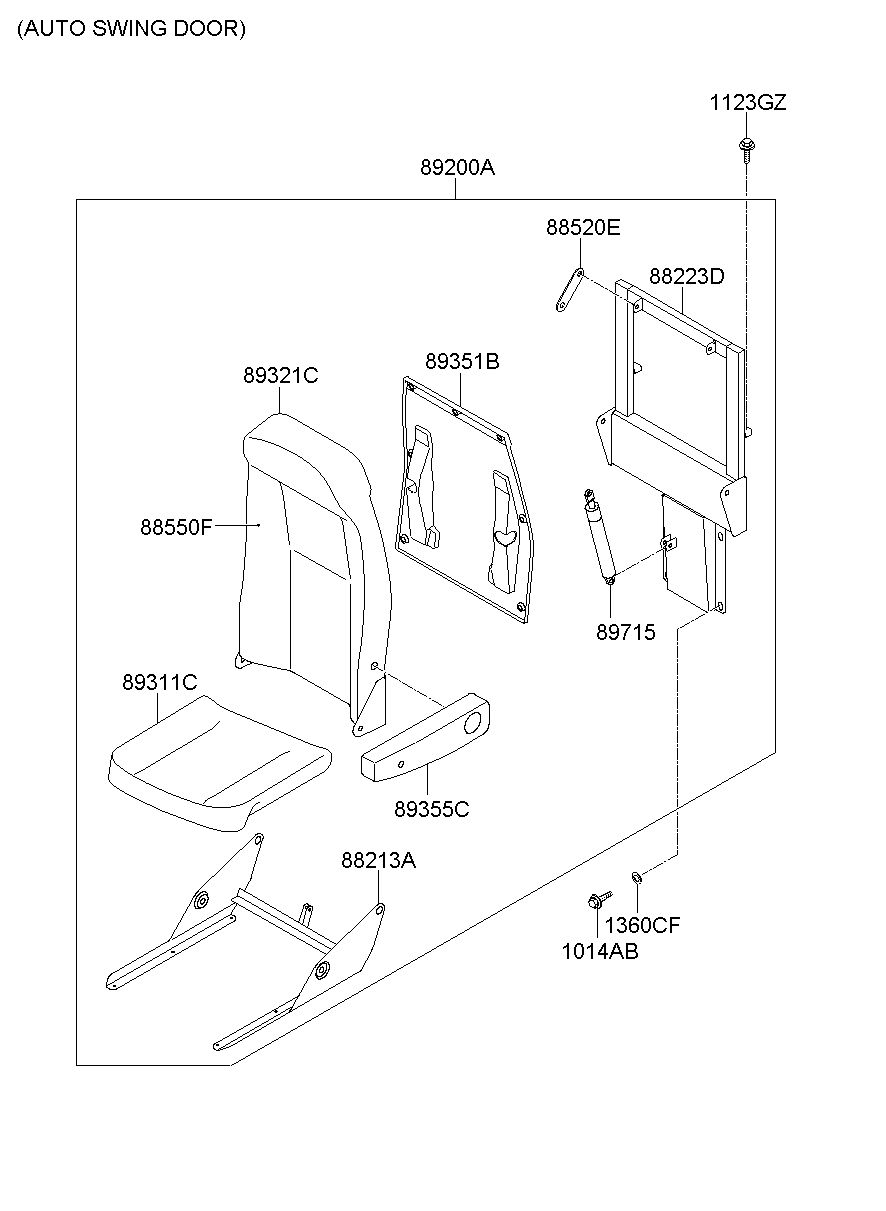 (AUTO SWING DOOR)

1123GZ

89200A

88520E

88223D

89321C

89351B

88550F

89715

89311C

89355C

88213A

1360CF

1014AB