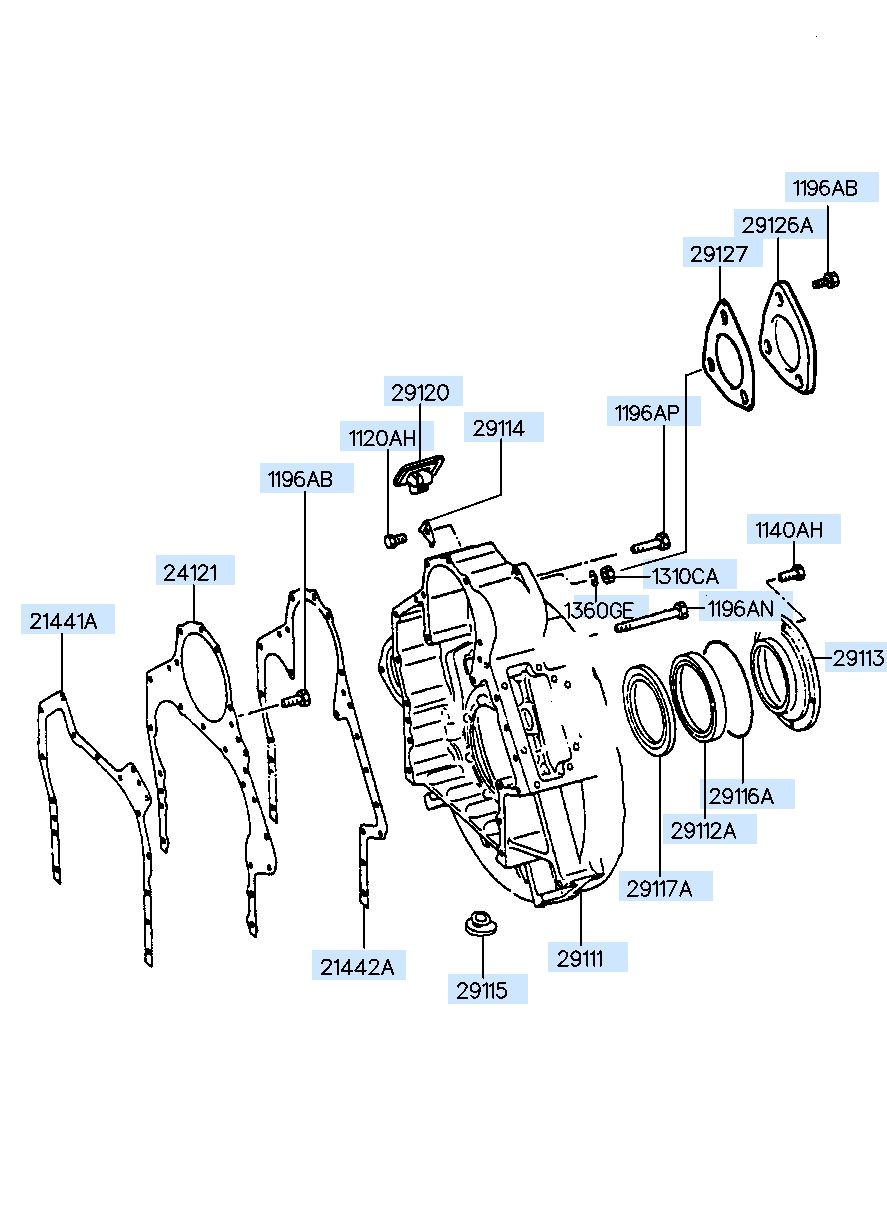 1196AB
29126A
29127
29120
1196AP
1120AH
29114
1196AB
1140AH
24121
1310CA
1360GE
1196AN
21441A
29113
29116A
29112A
29117A
21442A
29111
29115