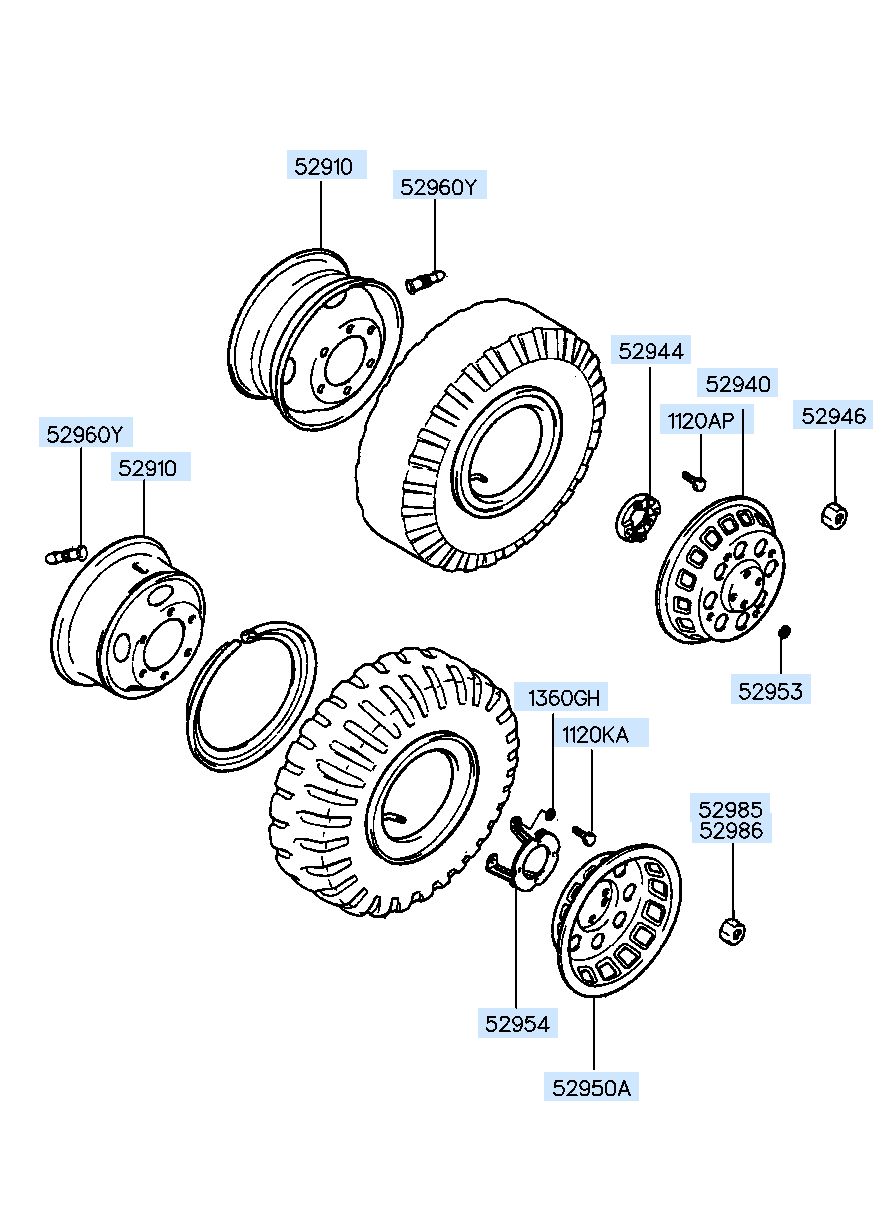 52910
52960Y
52944
52940
1120AP
52946
52960Y
52910
52953
1360GH
1120KA
52985
52986
52954
52950A