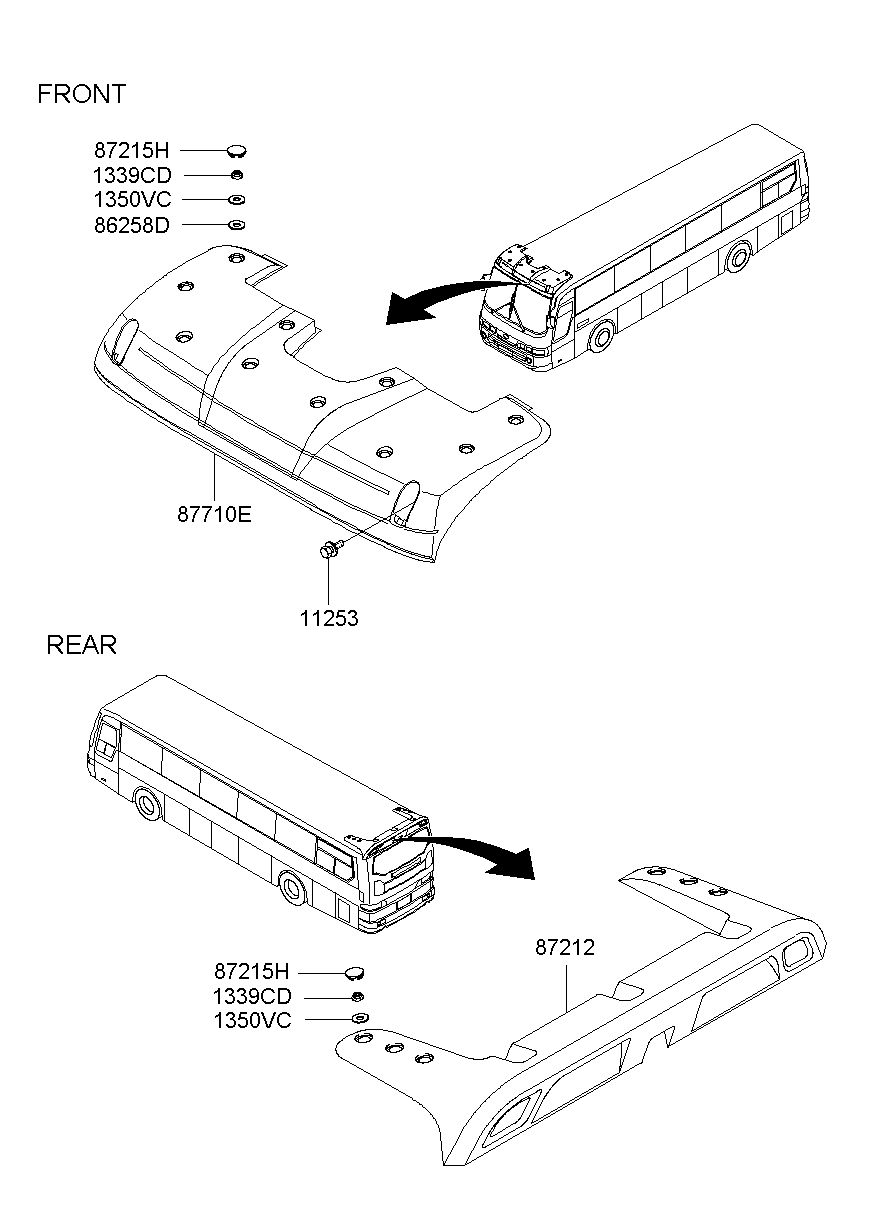 FRONT

87215H
1339CD
1350VC
86258D

87710E

11253

REAR

87215H
1339CD
1350VC

87212