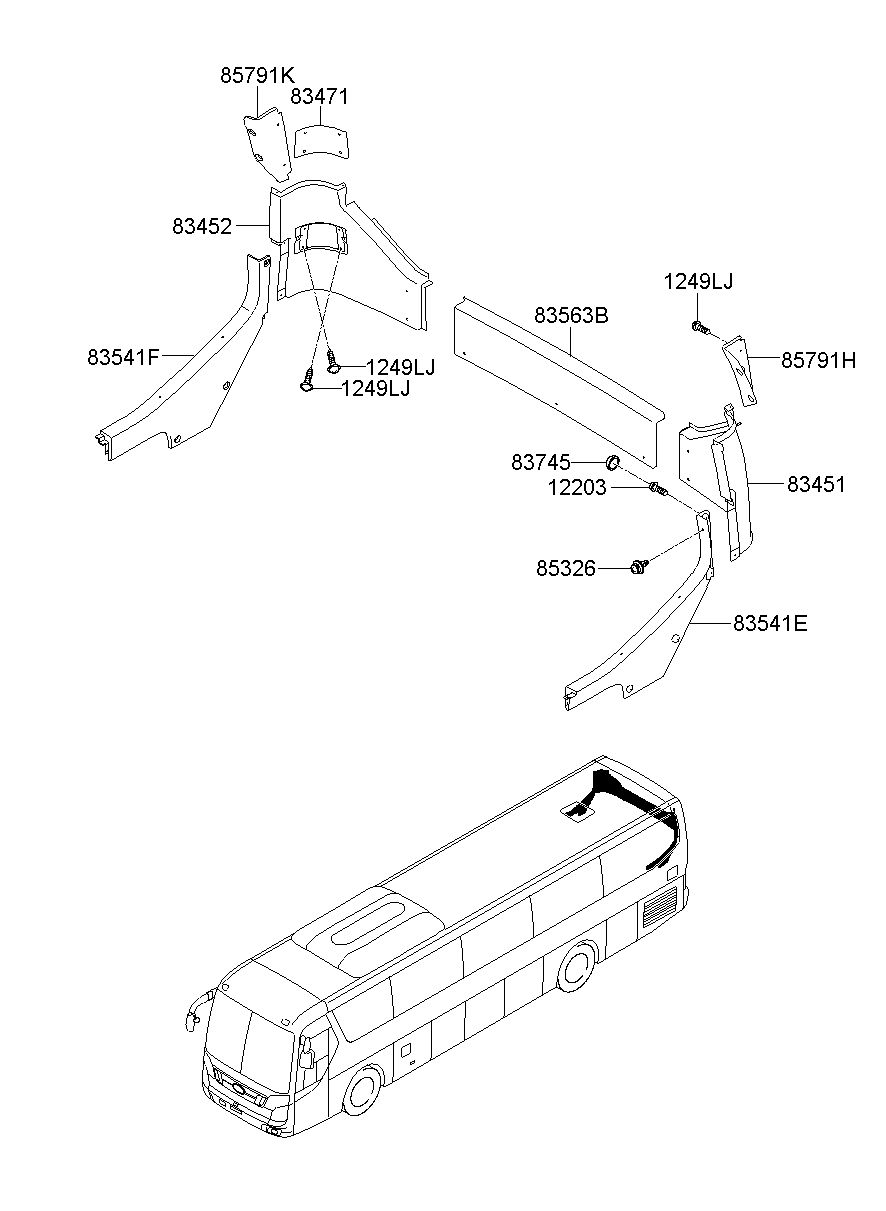 85791K
83471
83452
83541F
1249LJ
1249LJ
83563B
1249LJ
85791H
83745
12203
83451
85326
83541E