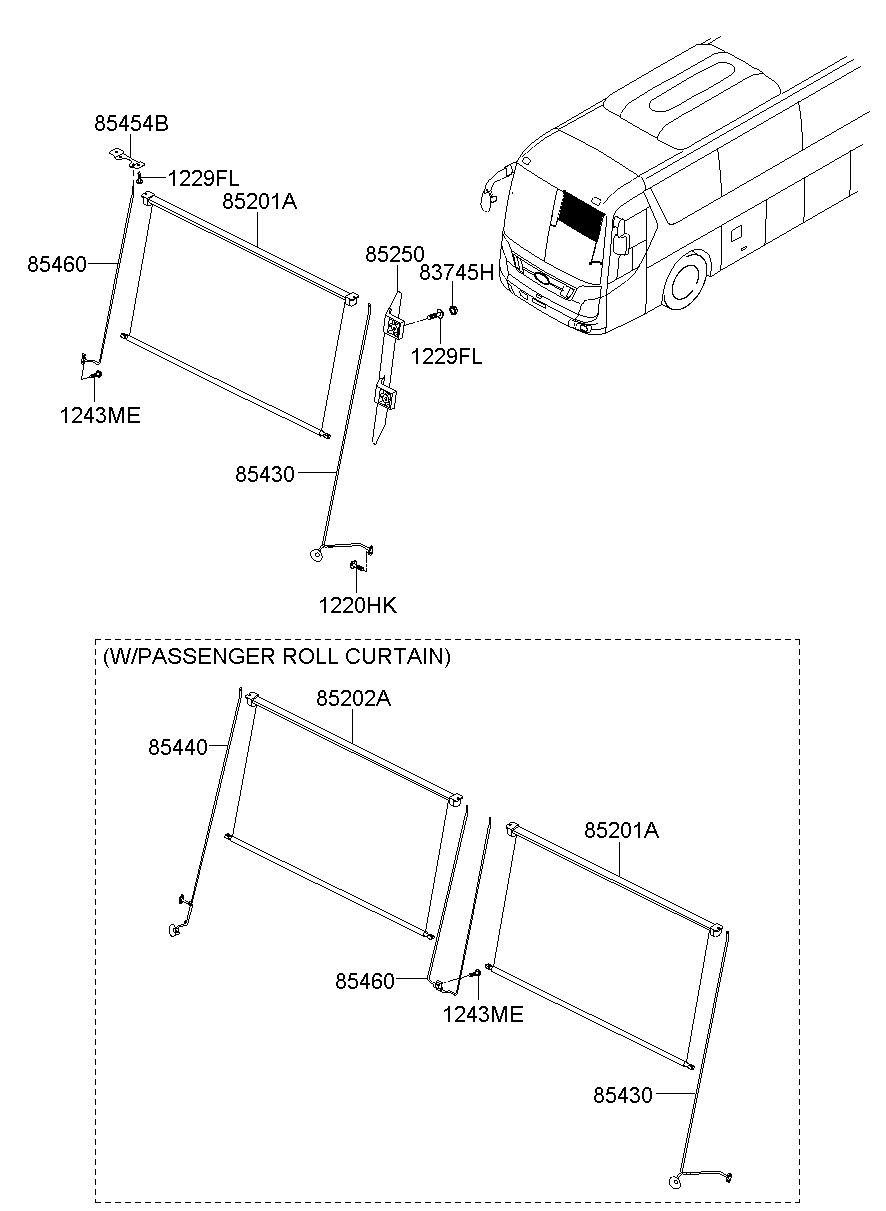 85454B
1229FL
85201A
85460
85250
83745H
1229FL
1243ME
85430
1220HK

(W/PASSENGER ROLL CURTAIN)
85202A
85440
85201A
85460
1243ME
85430