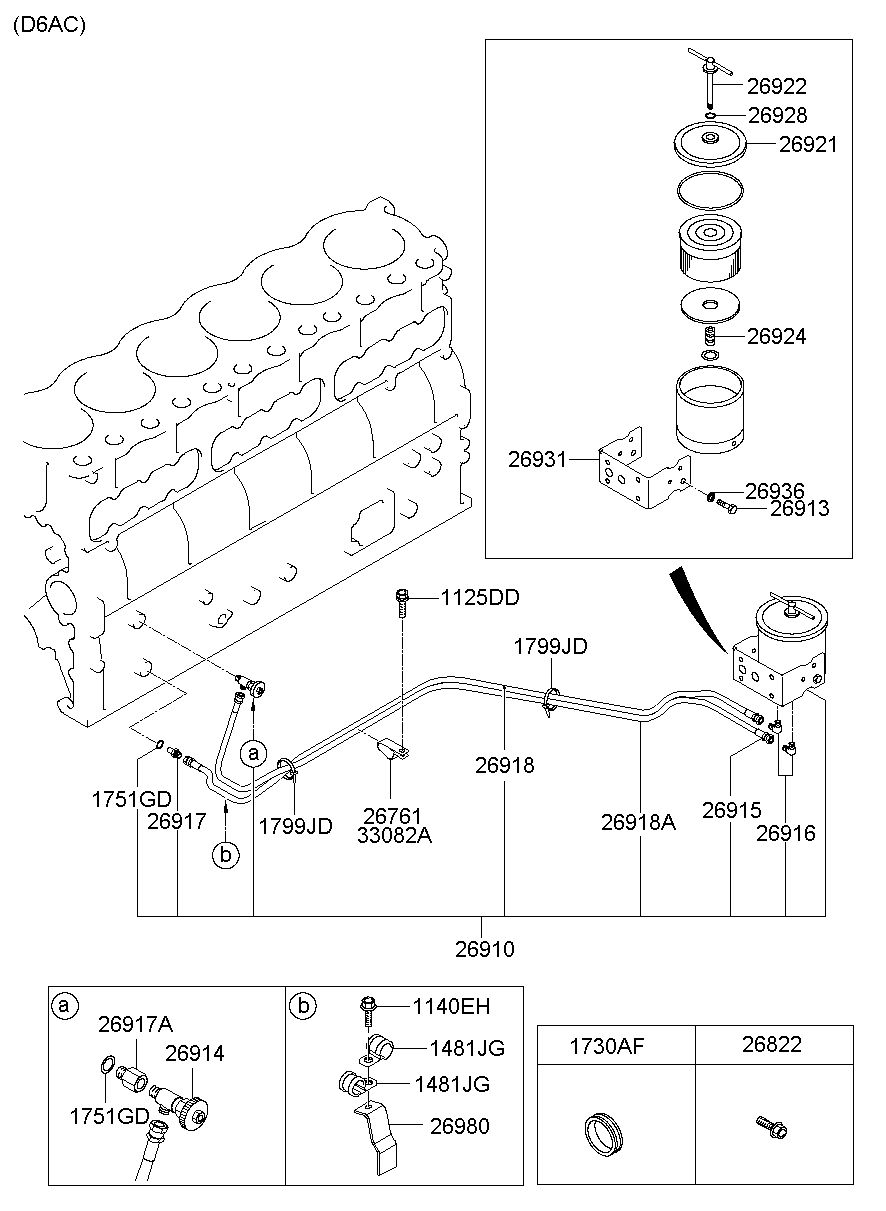 (D6AC)

26922
26928
26921
26924
26931
26936
26913

1125DD
1799JD
a
26918
1751GD
26917
1799JD
26761
33082A
26918A
26915
26916
b
26910

a
26917A
26914
1751GD

b
1140EH
1481JG
1481JG
26980

| 1730AF | 26822 |
|---|---|
| | |