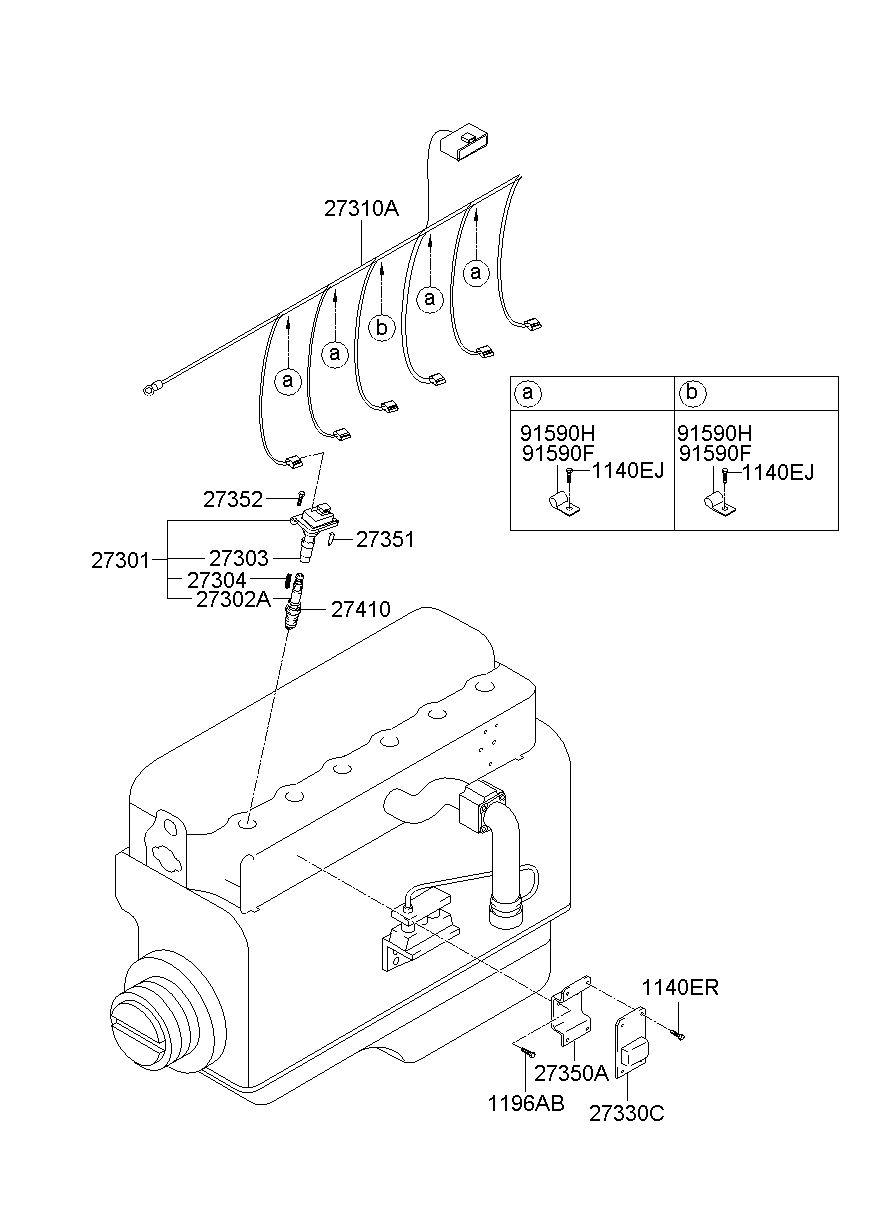 27310A

a
a
b
a
a

| a | b |
|---|---|
| 91590H 91590F 1140EJ | 91590H 91590F 1140EJ |

27352
27351
27301
27303
27304
27302A
27410

1140ER
27350A
1196AB
27330C