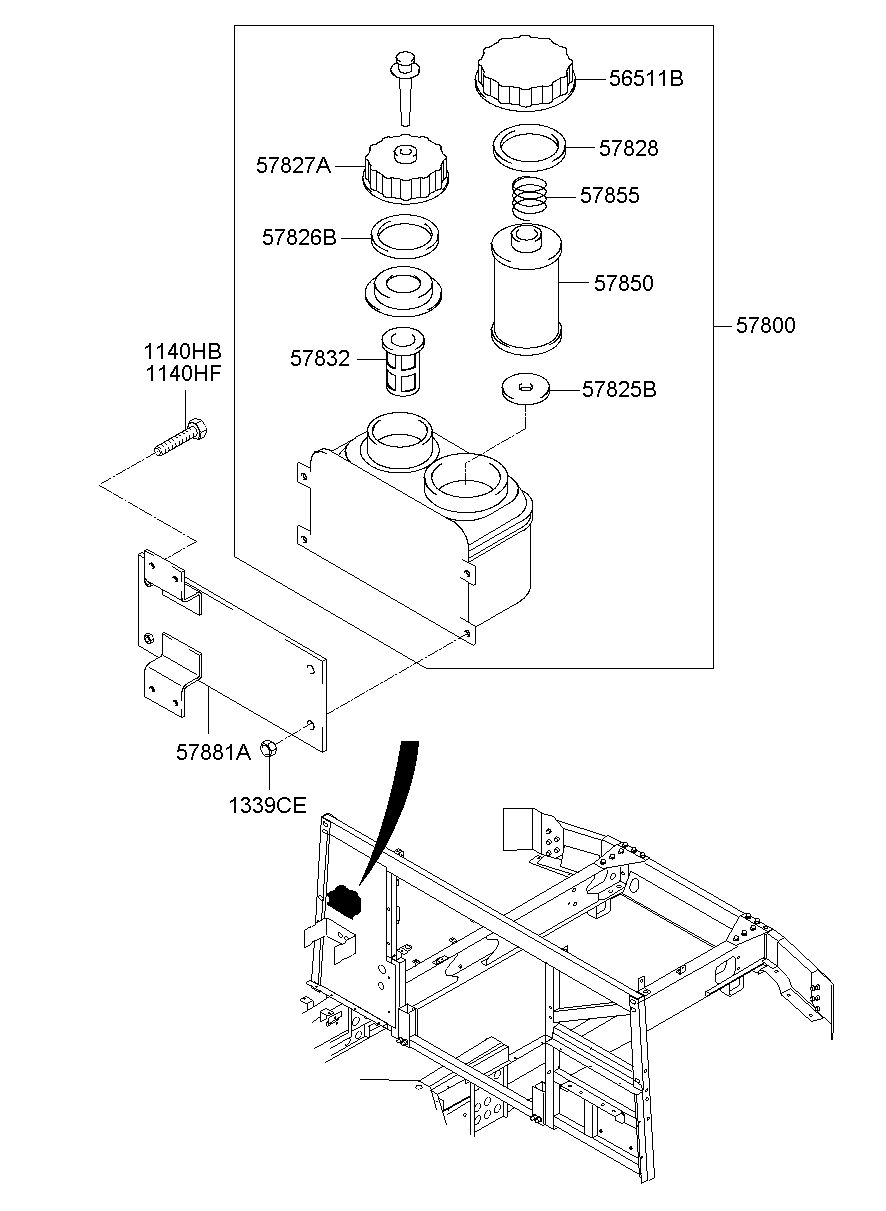 56511B
57827A
57828
57855
57826B
57850
57800
1140HB
1140HF
57832
57825B
57881A
1339CE