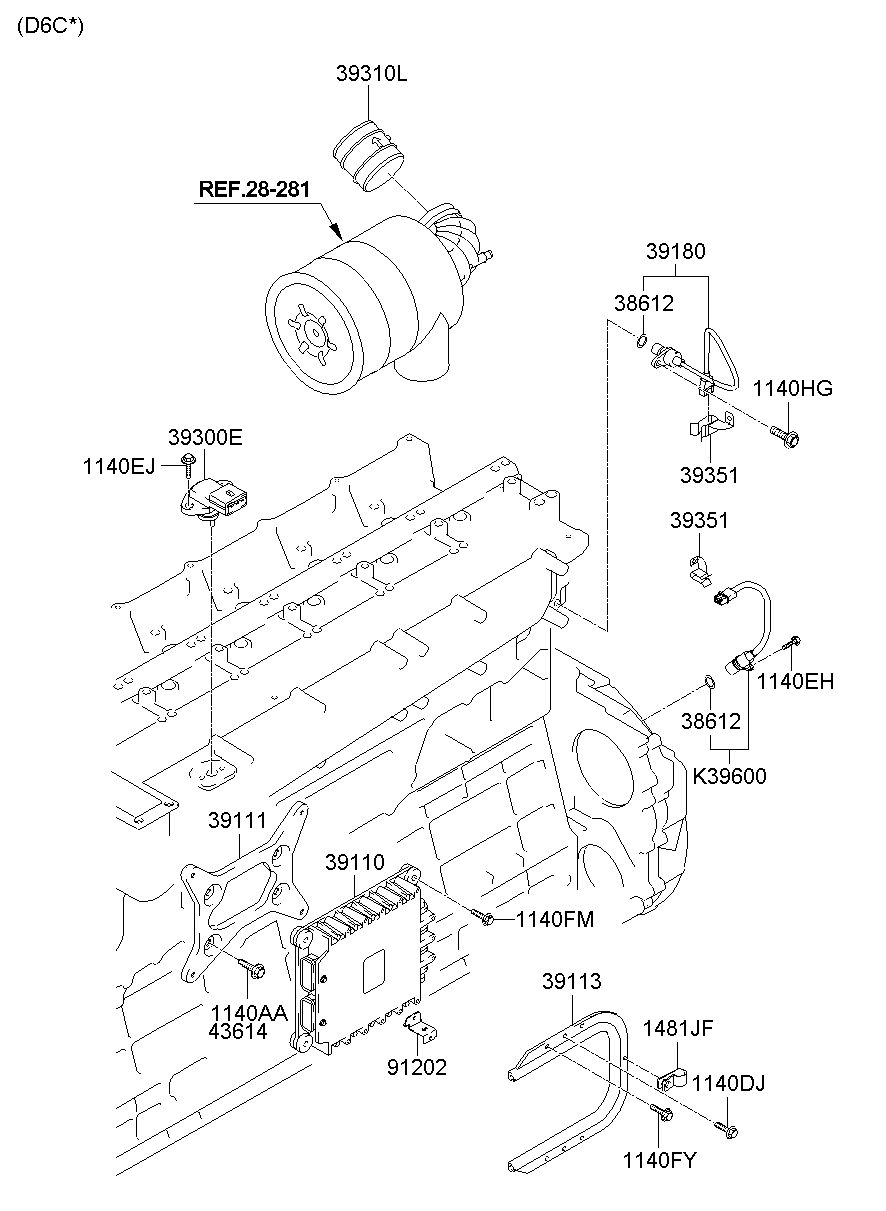 (D6C*)

39310L

REF.28-281

39180

38612

1140HG

39351

39300E

1140EJ

39351

1140EH

38612

K39600

39111

39110

1140FM

1140AA
43614

91202

39113

1481JF

1140DJ

1140FY