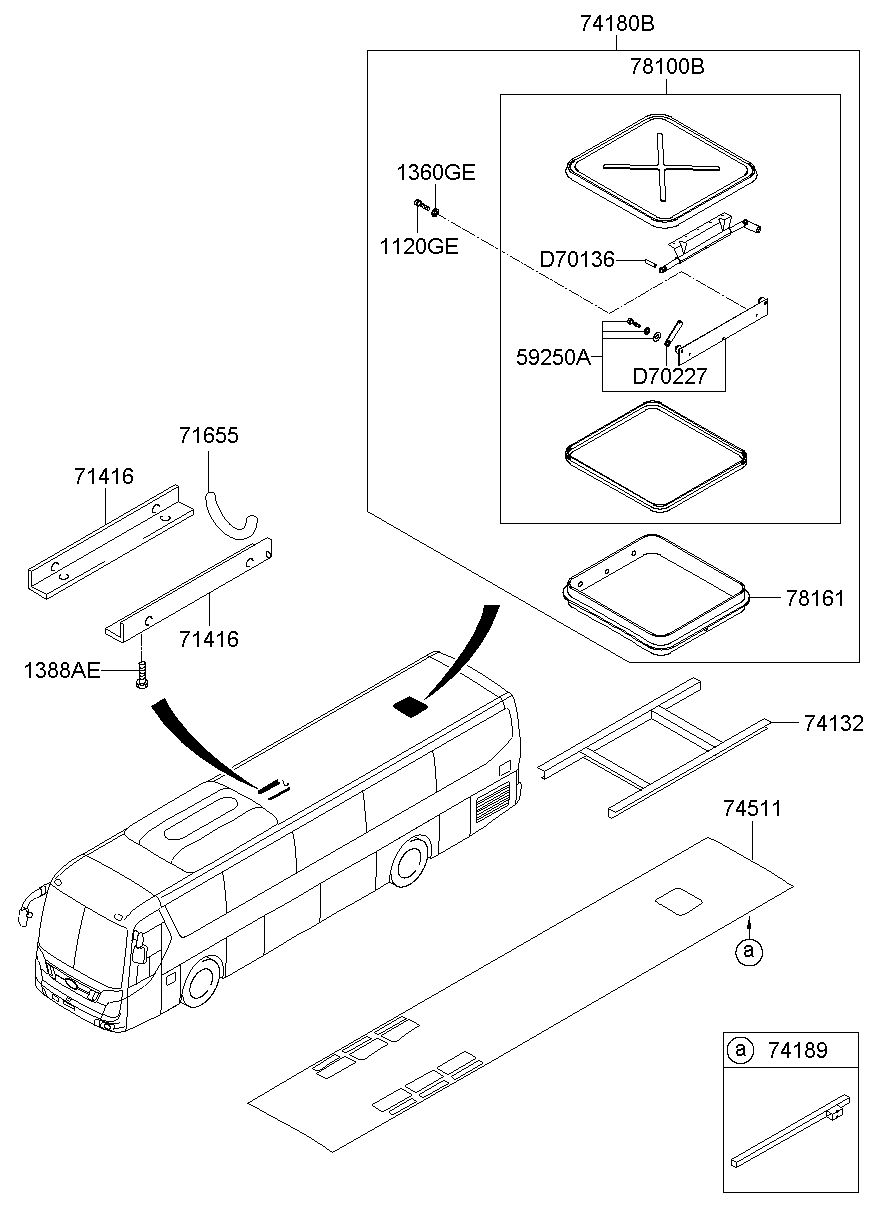 74180B
78100B
1360GE
1120GE
D70136
59250A
D70227
71655
71416
71416
1388AE
78161
74132
74511
a
a 74189