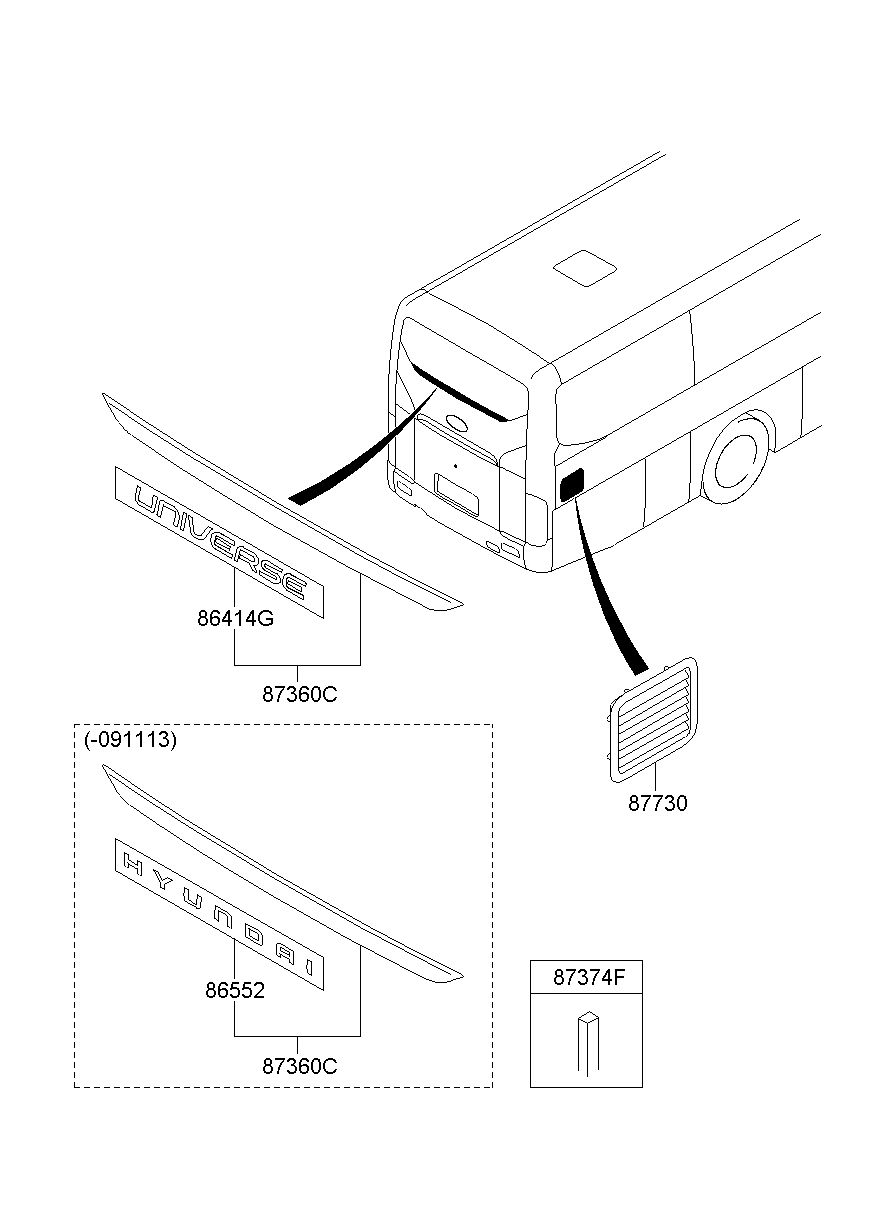 UNIVERSE

86414G

87360C

87730

(-091113)

HYUNDAI

86552

87360C

87374F