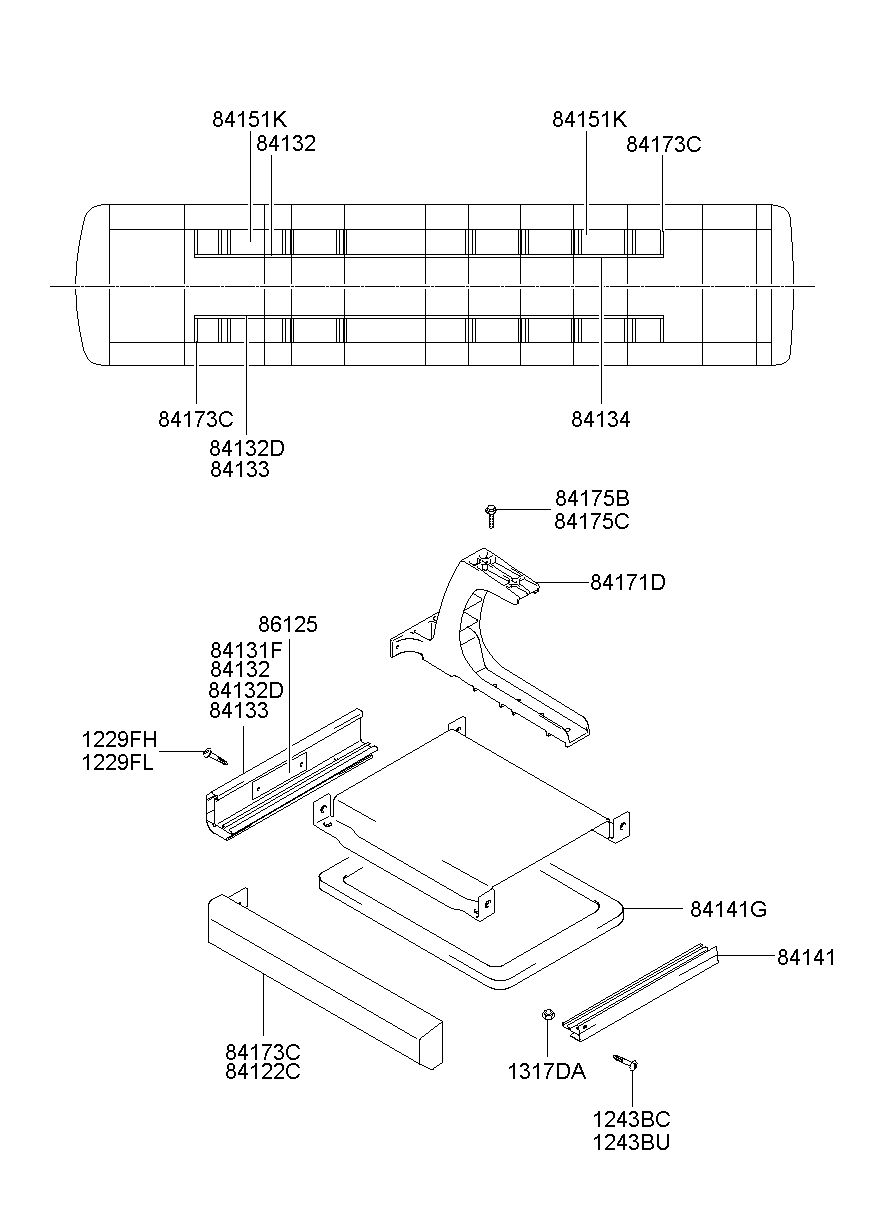 84151K
84132
84151K
84173C
84173C
84132D
84133
84134
84175B
84175C
84171D
86125
84131F
84132
84132D
84133
1229FH
1229FL
84141G
84141
84173C
84122C
1317DA
1243BC
1243BU