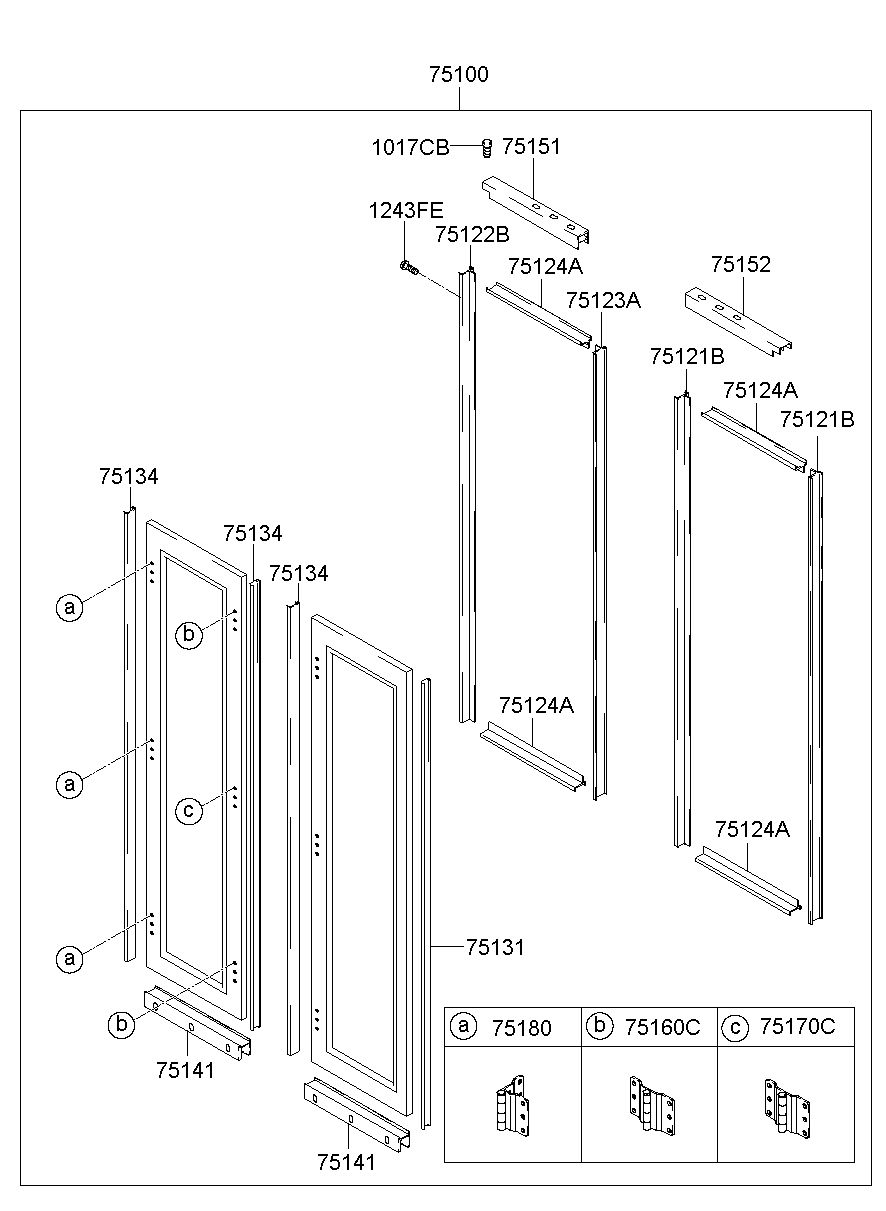 75100

1017CB
75151
1243FE
75122B
75124A
75123A
75152
75121B
75124A
75121B
75134
75134
75134
a
b
a
c
a
b
75124A
75124A
75131
75141
75141

| a 75180 | b 75160C | c 75170C |
|---|---|---|
| | | |