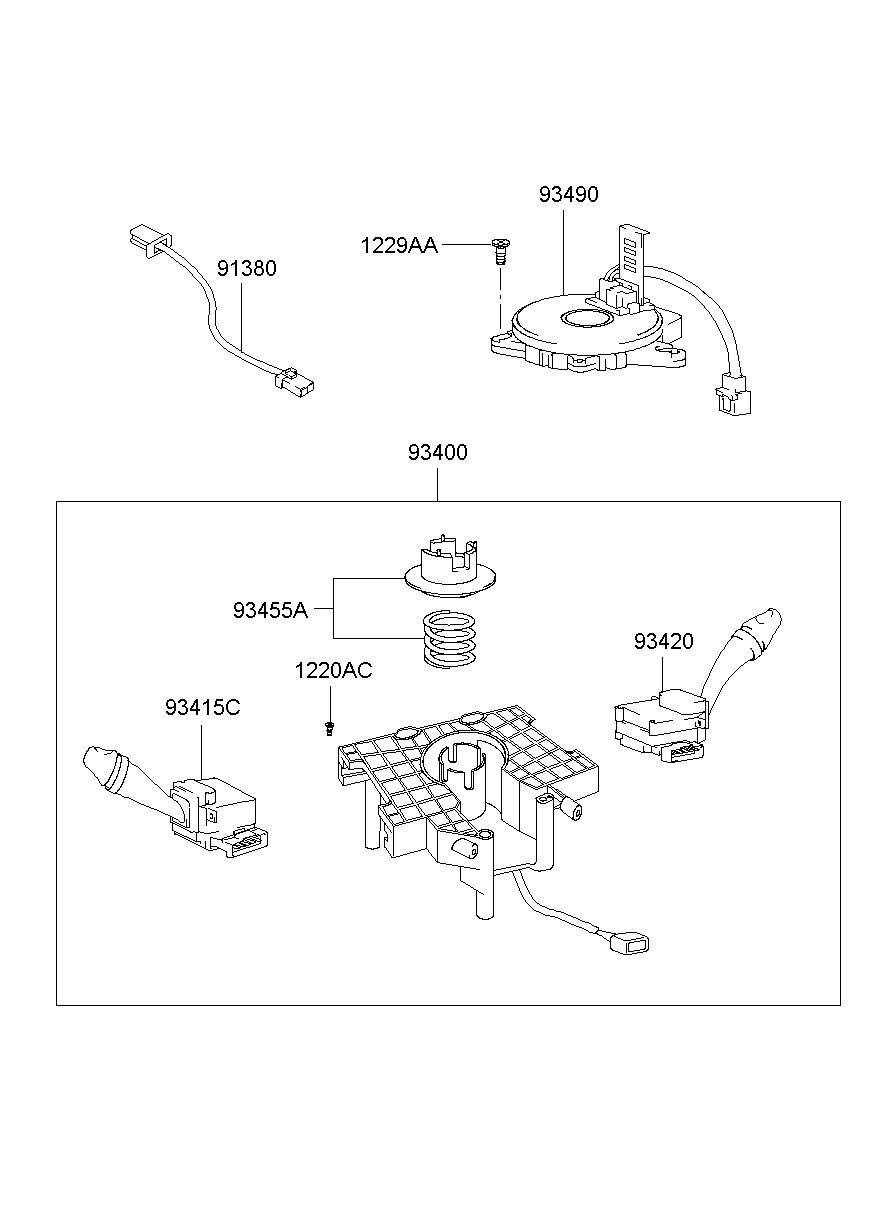 93490
1229AA
91380
93400
93455A
93420
1220AC
93415C