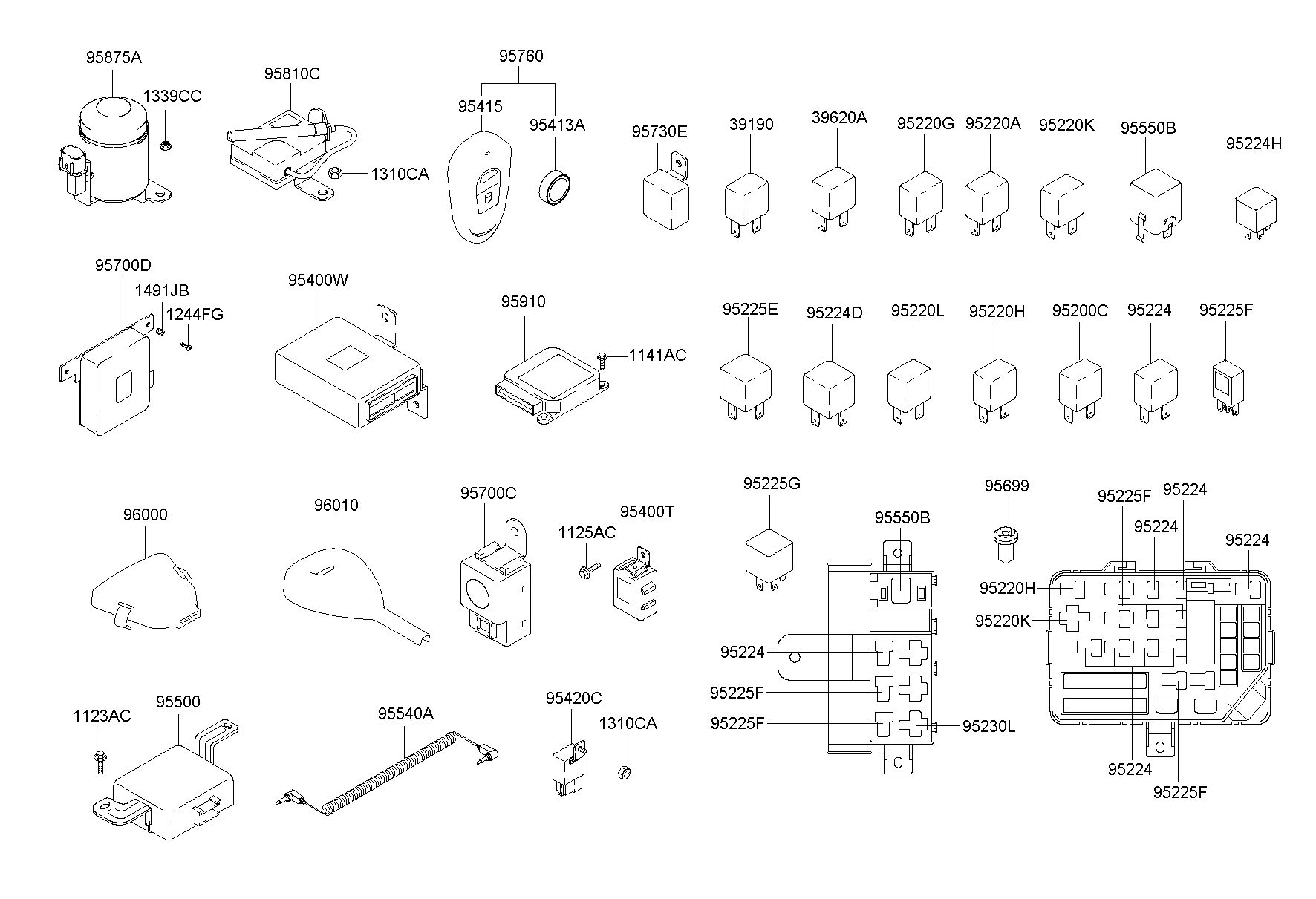 95875A
1339CC
95810C
1310CA
95760
95415
95413A
95730E
39190
39620A
95220G
95220A
95220K
95550B
95224H

95700D
1491JB
1244FG
95400W
95910
1141AC
95225E
95224D
95220L
95220H
95200C
95224
95225F

96000
96010
95700C
1125AC
95400T
95225G
95550B
95699
95225F
95224
95224
95224
95220H
95220K
95224
95225F
95225F
95230L
95224
95225F

1123AC
95500
95540A
95420C
1310CA