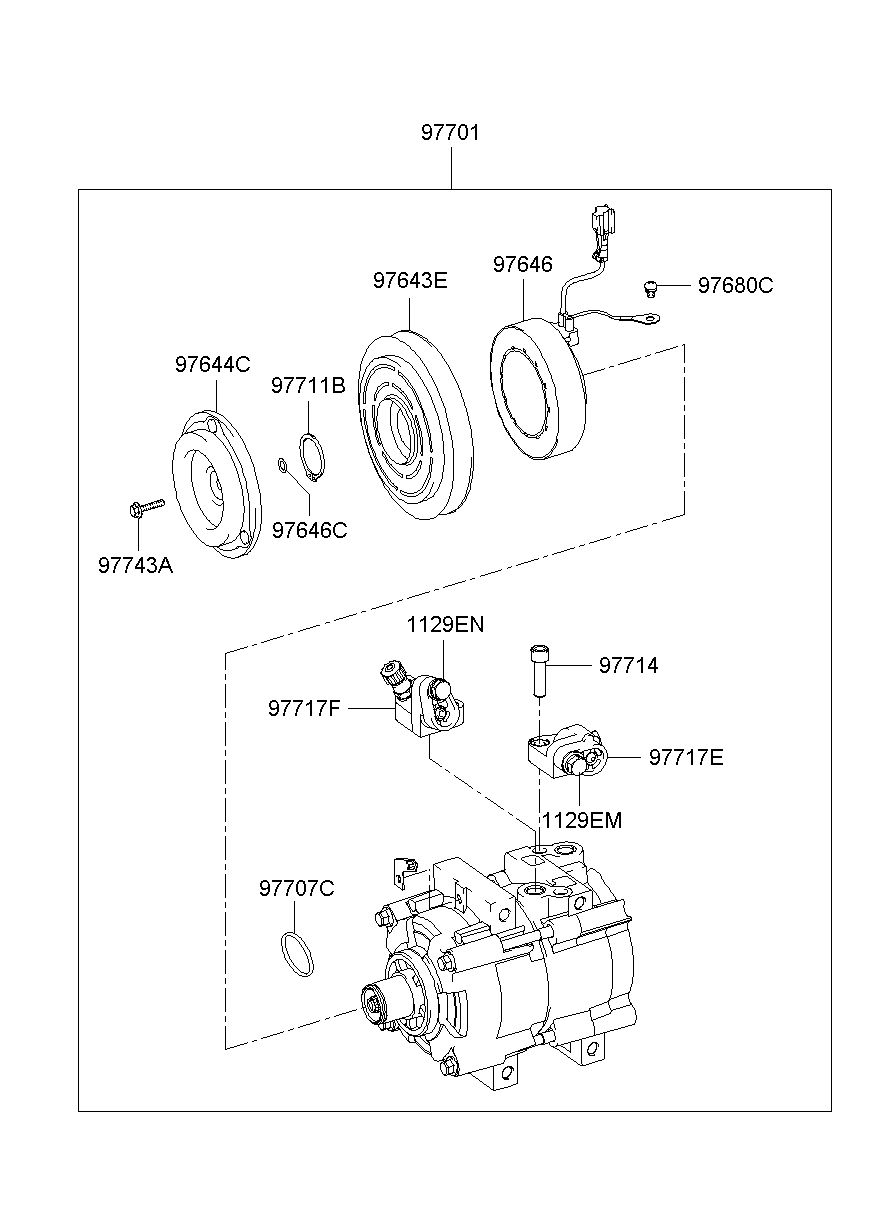 97701

97643E

97646

97680C

97644C

97711B

97646C

97743A

1129EN

97714

97717F

97717E

1129EM

97707C