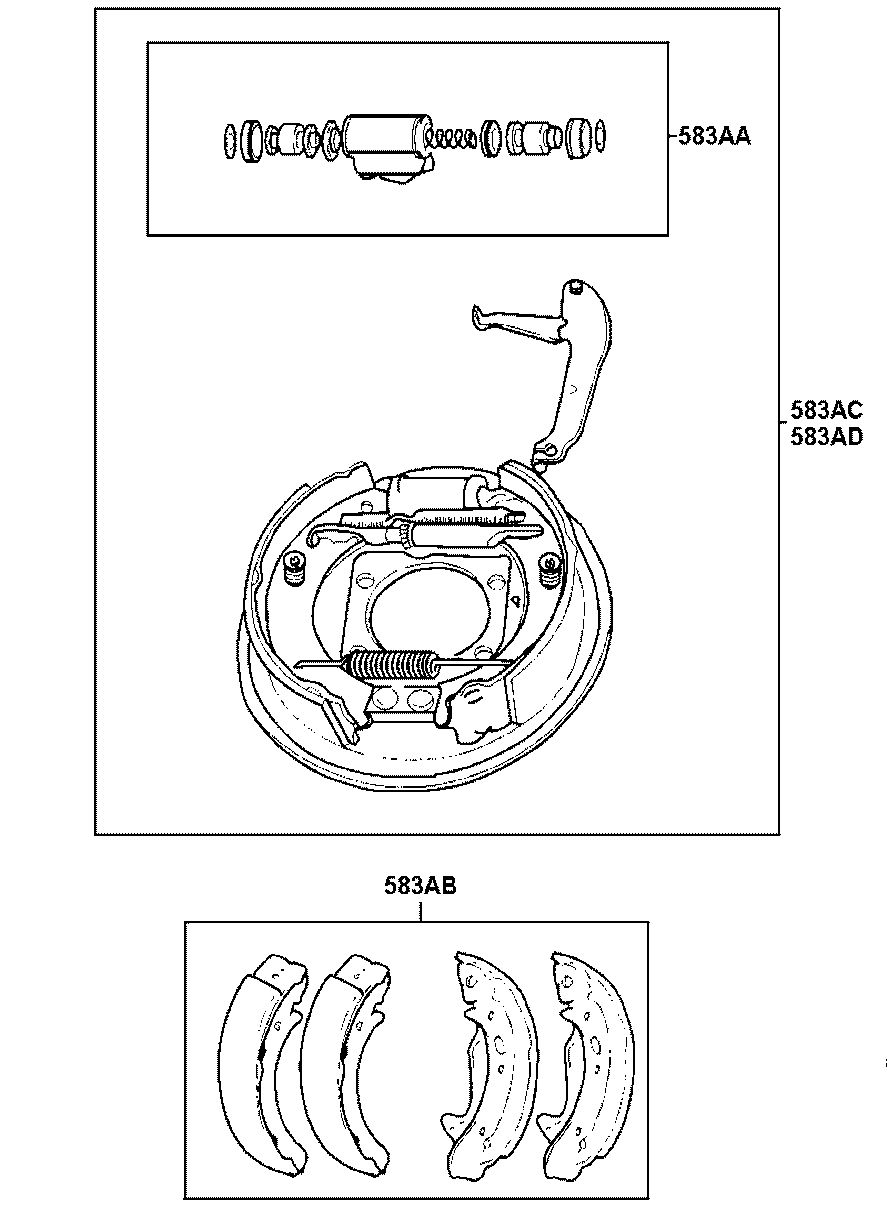 583AA

583AC
583AD

583AB