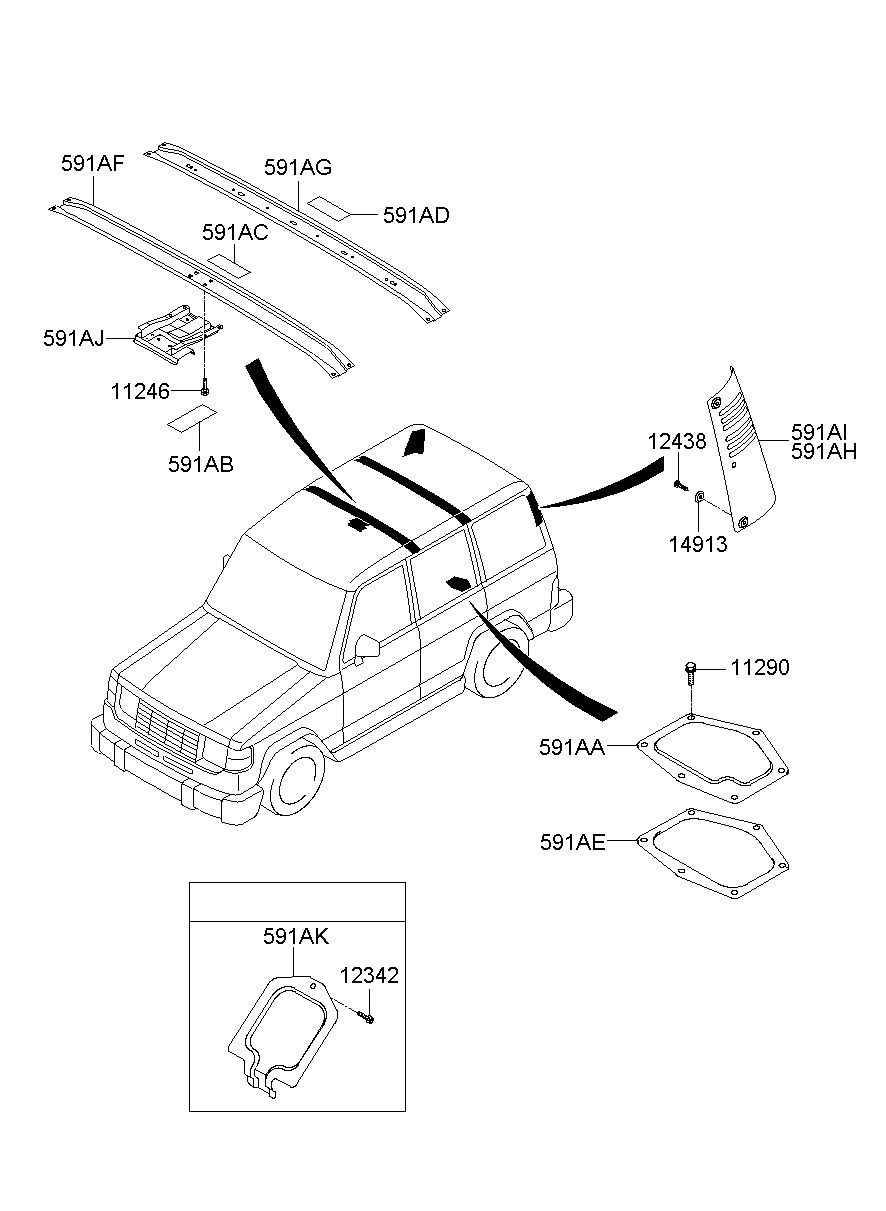 591AF
591AG
591AD
591AC
591AJ
11246
591AB
12438
591AI
591AH
14913
11290
591AA
591AE
591AK
12342