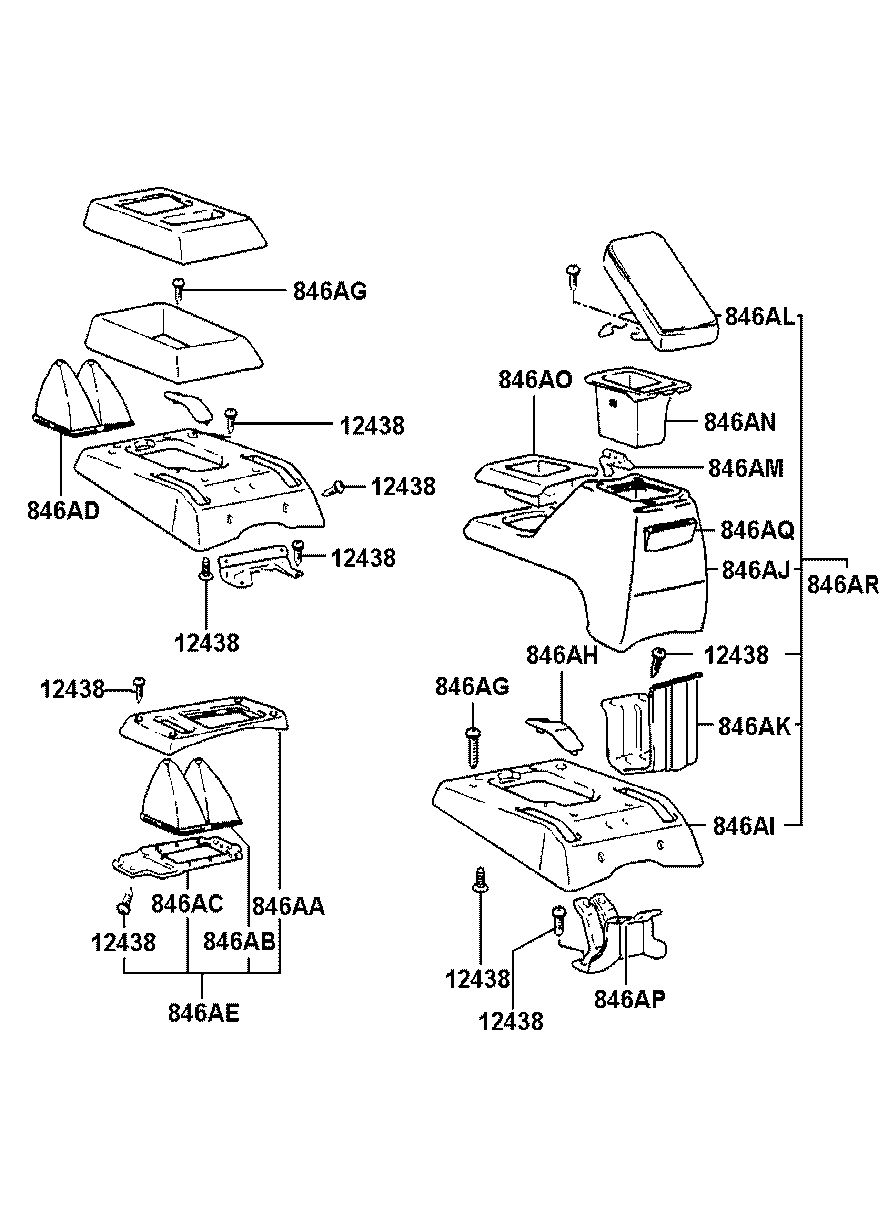 846AG
12438
846AD
12438
12438
12438
12438
846AC
846AA
12438
846AB
846AE
846AL
846AO
846AN
846AM
846AQ
846AJ
846AR
846AH
12438
846AG
846AK
846AI
12438
12438
846AP