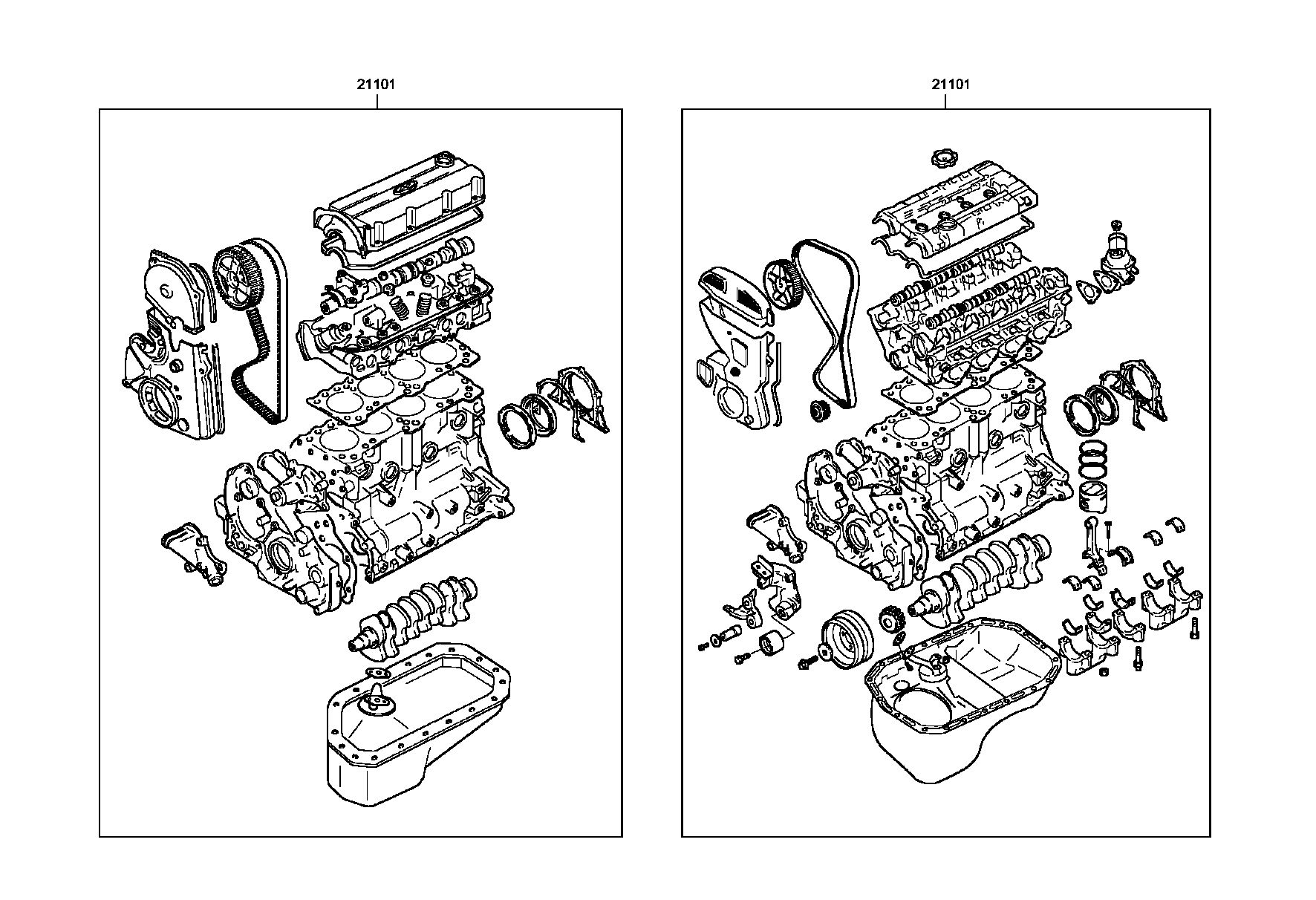 21101

21101