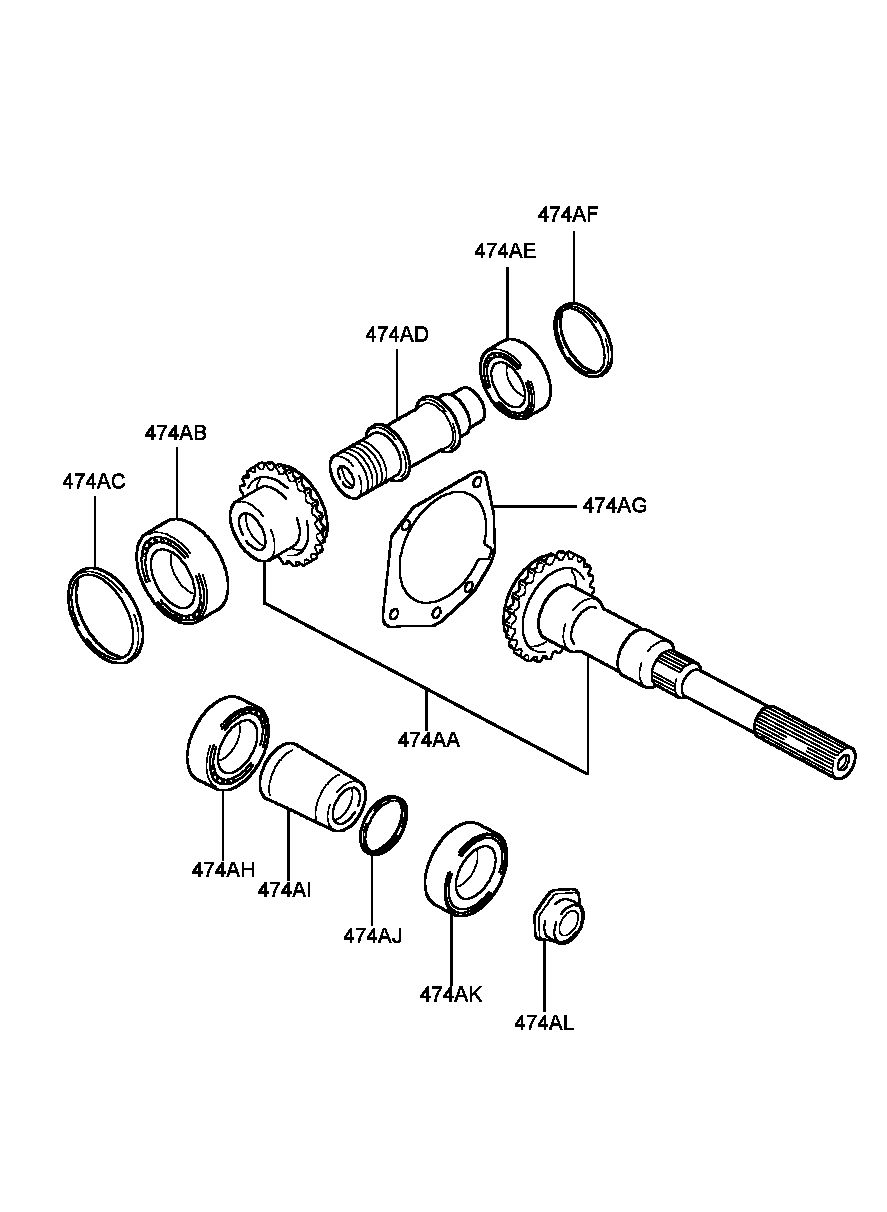 474AF
474AE
474AD
474AB
474AC
474AG
474AA
474AH
474AI
474AJ
474AK
474AL