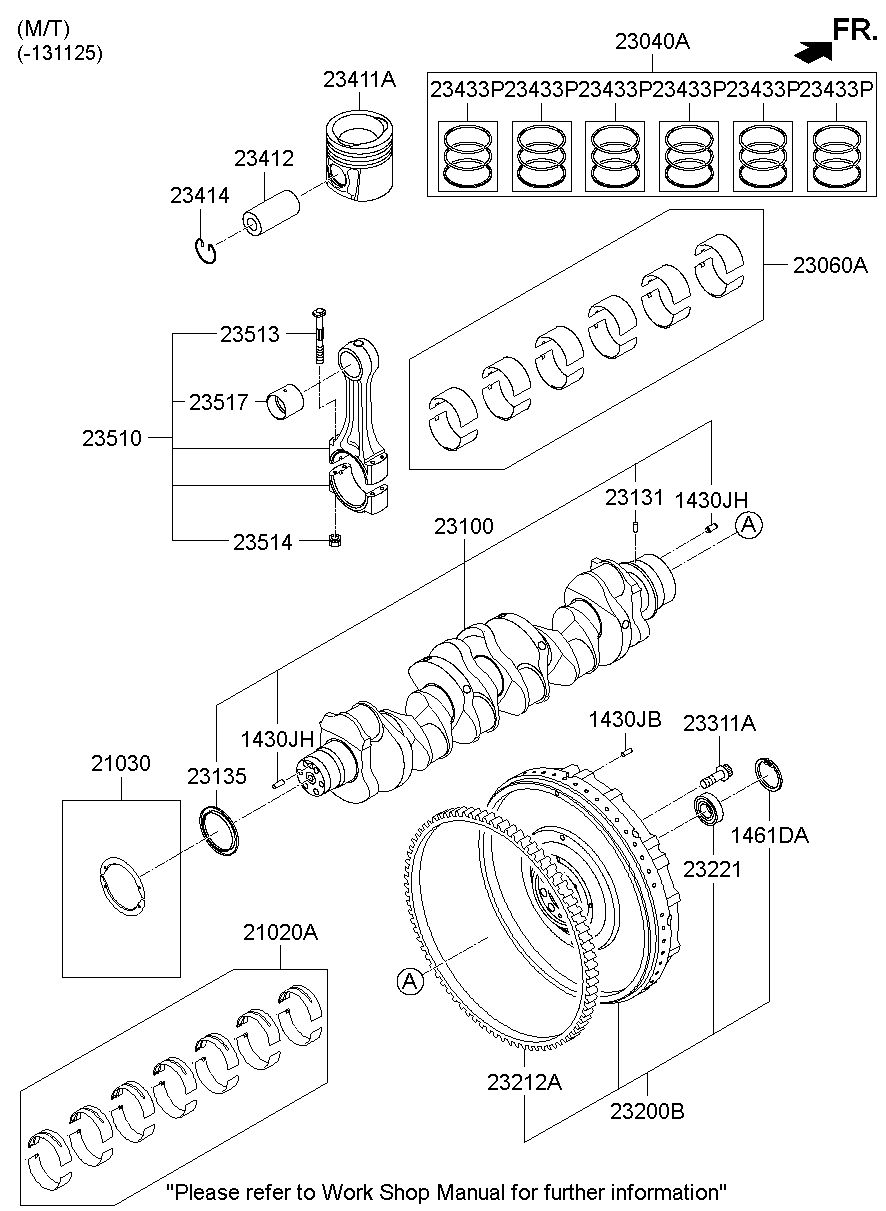 (M/T)
(-131125)

FR.

23040A

23433P 23433P 23433P 23433P 23433P 23433P

23411A

23412

23414

23060A

23513

23517

23510

23514

23131

1430JH

A

23100

1430JH

23135

21030

1430JB

23311A

1461DA

23221

21020A

A

23212A

23200B

"Please refer to Work Shop Manual for further information"