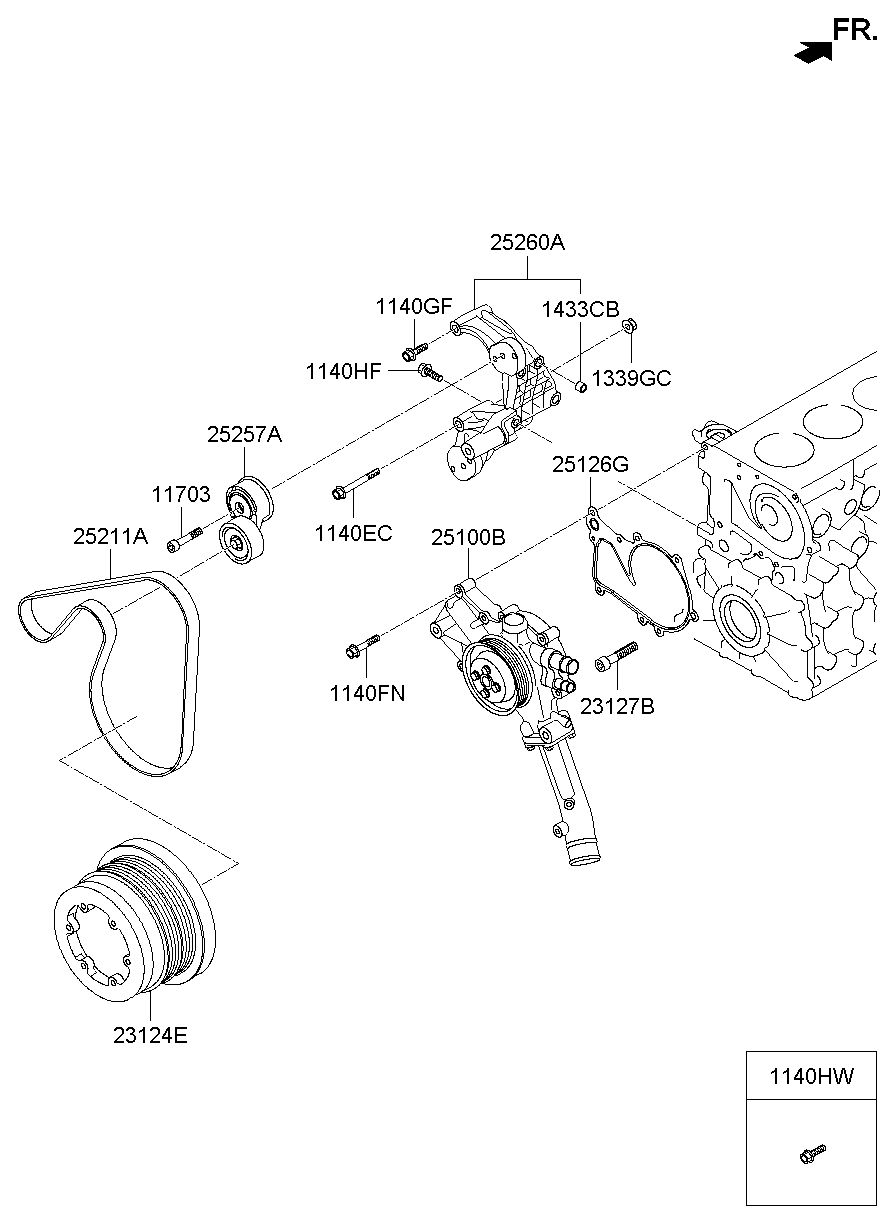 FR.

25260A

1140GF

1433CB

1140HF

1339GC

25257A

25126G

11703

1140EC

25211A

25100B

1140FN

23127B

23124E

1140HW