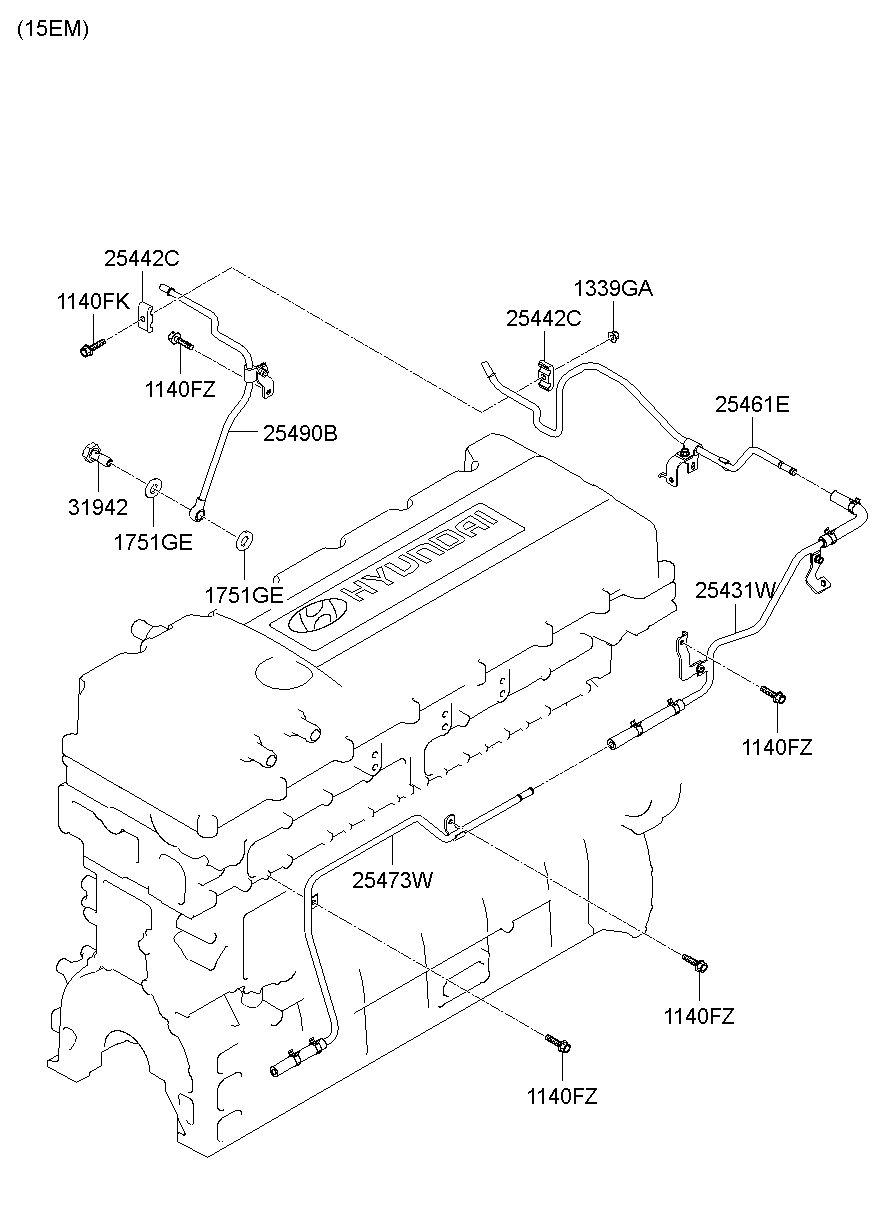 (15EM)

25442C
1140FK
1140FZ
25490B
31942
1751GE
1751GE
1339GA
25442C
25461E
HYUNDAI
25431W
1140FZ
25473W
1140FZ
1140FZ