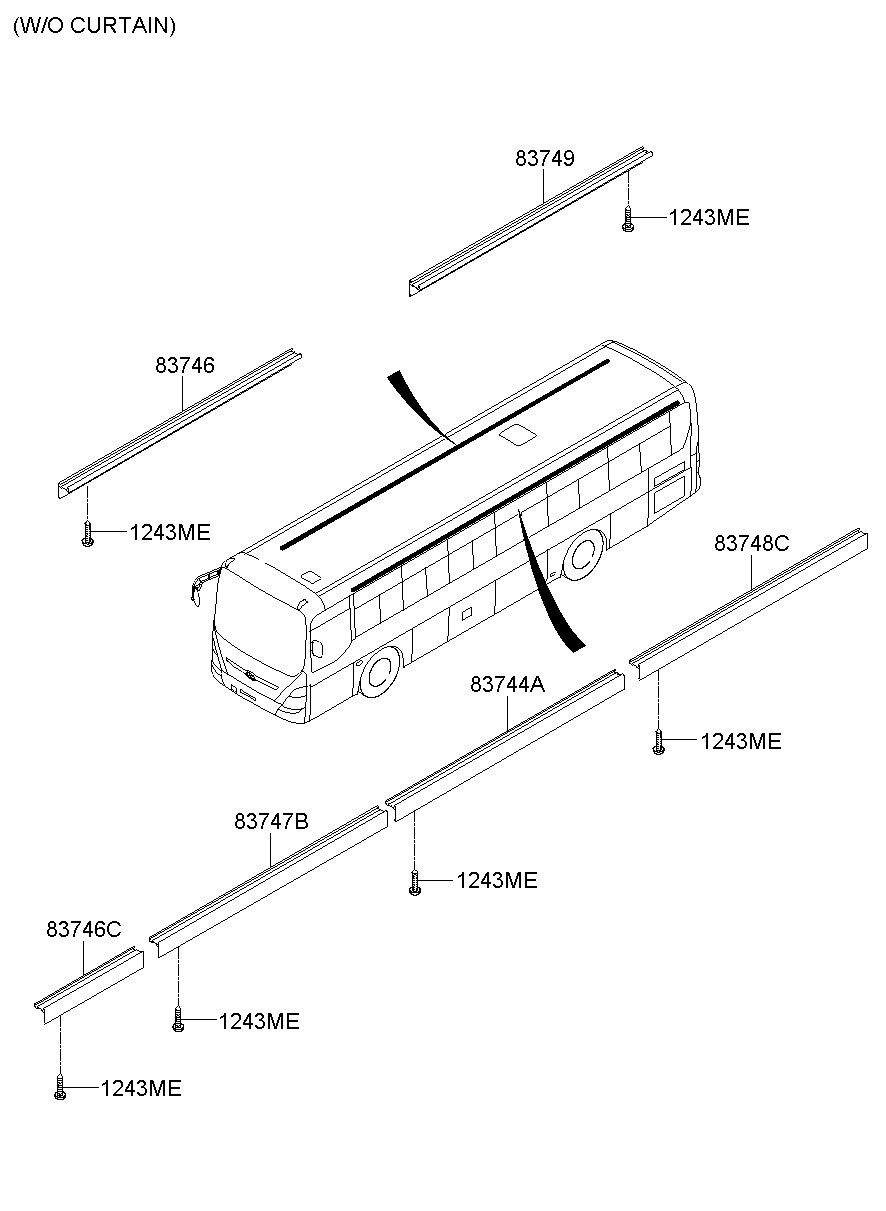 (W/O CURTAIN)

83749
1243ME
83746
1243ME
83748C
83744A
1243ME
83747B
1243ME
83746C
1243ME
1243ME