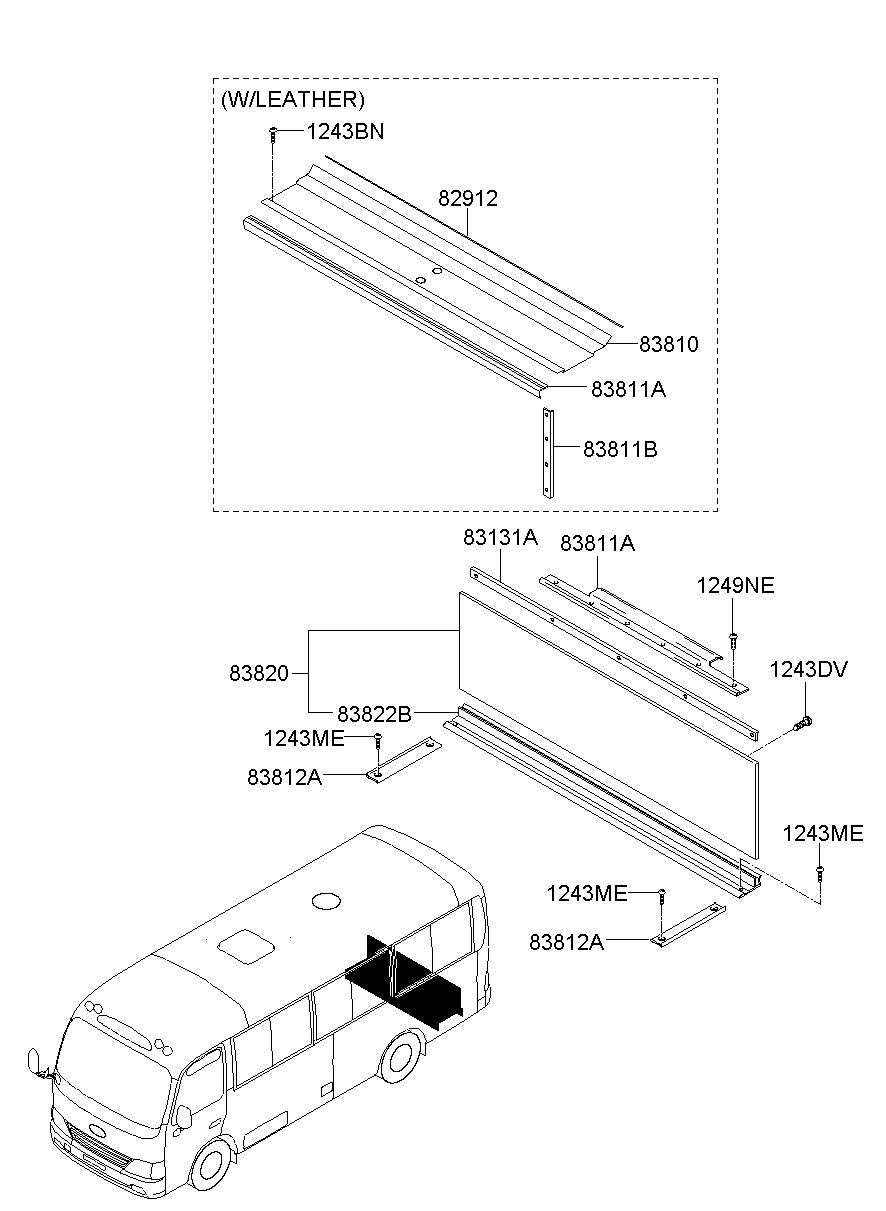 (W/LEATHER)
1243BN
82912
83810
83811A
83811B
83131A
83811A
1249NE
1243DV
83820
83822B
1243ME
83812A
1243ME
1243ME
83812A