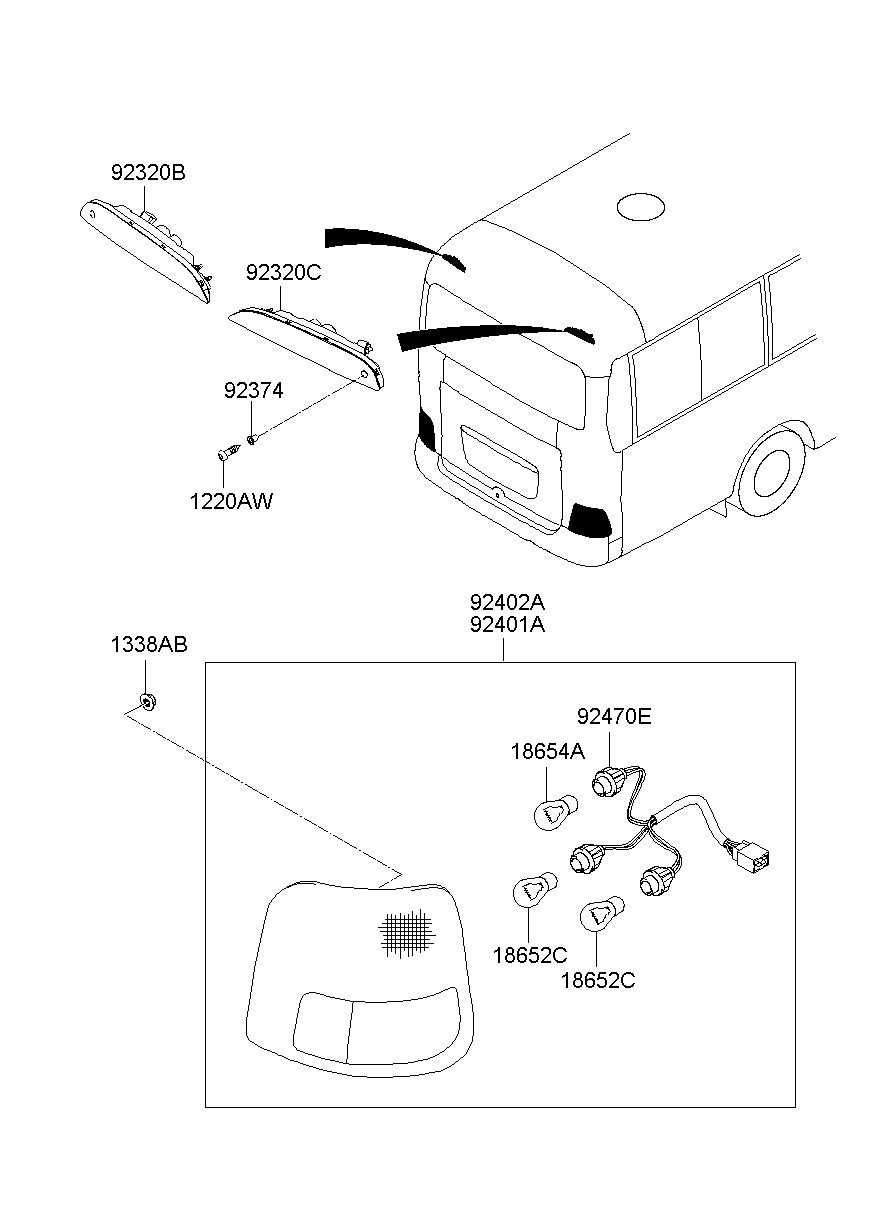 92320B
92320C
92374
1220AW
92402A
92401A
1338AB
92470E
18654A
18652C
18652C