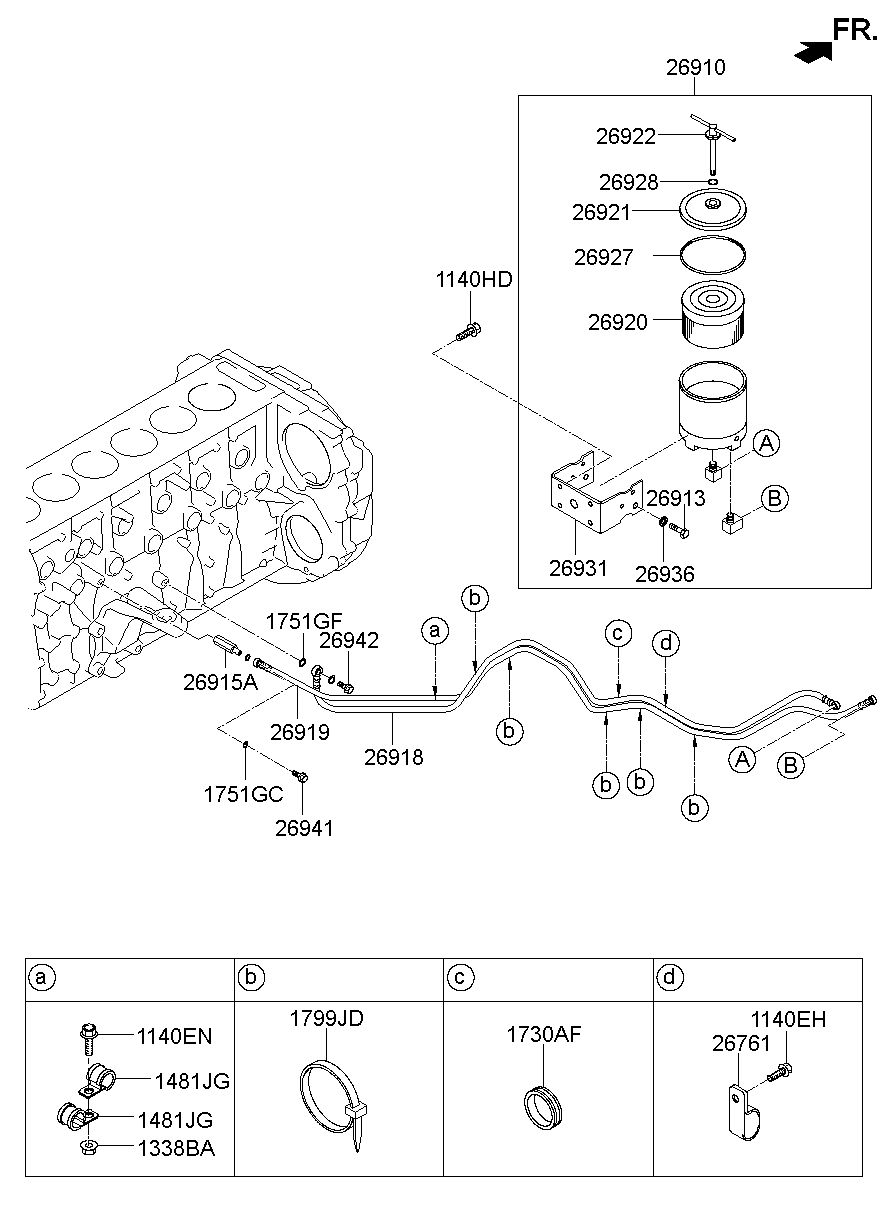 FR.

26910

26922

26928

26921

26927

26920

1140HD

A

B

26913

26931

26936

1751GF

26942

26915A

26919

26918

1751GC

26941

a

b

b

c

d

b

b

b

A

B

| a | b | c | d |
|---|---|---|---|
| 1140EN 1481JG 1481JG 1338BA | 1799JD | 1730AF | 1140EH 26761 |