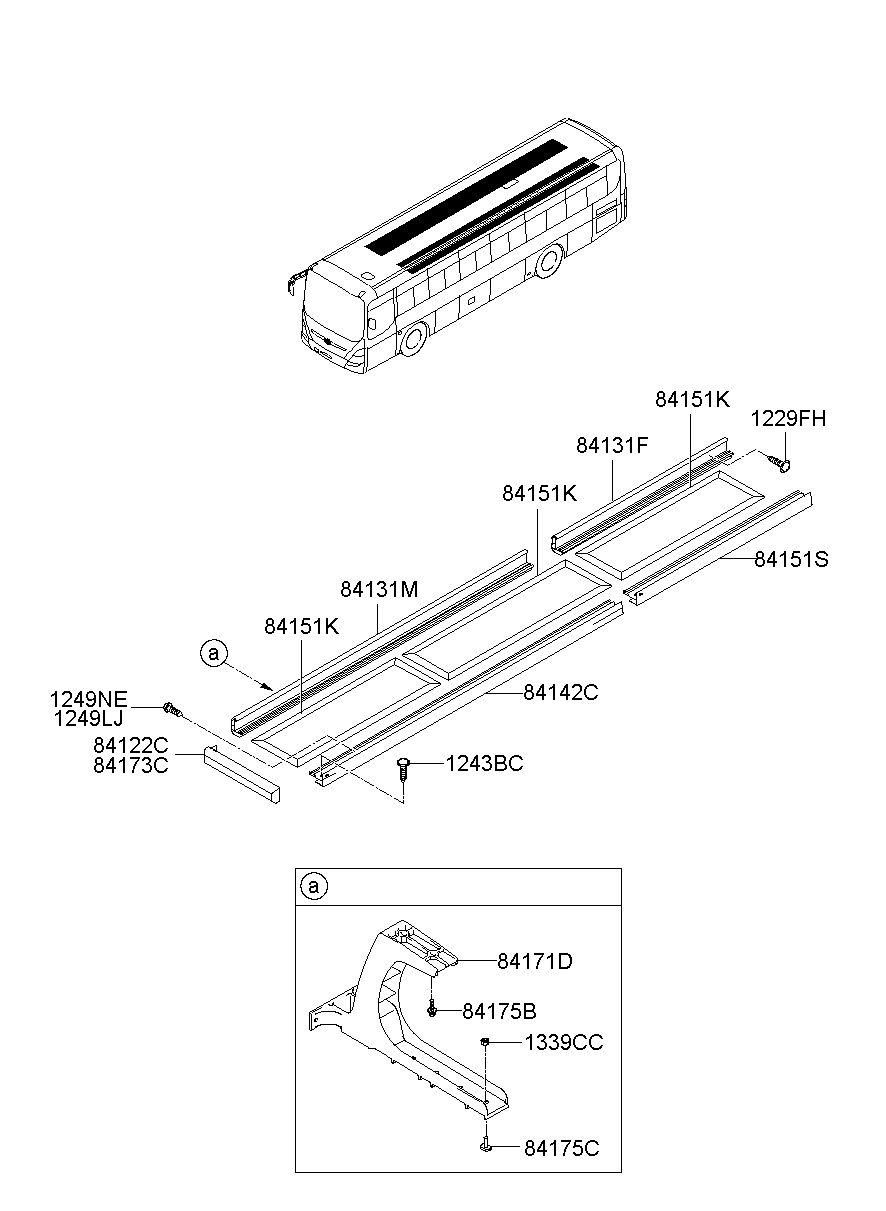 84151K
1229FH
84131F
84151K
84151S
84131M
84151K
a
1249NE
1249LJ
84142C
84122C
84173C
1243BC

a
84171D
84175B
1339CC
84175C