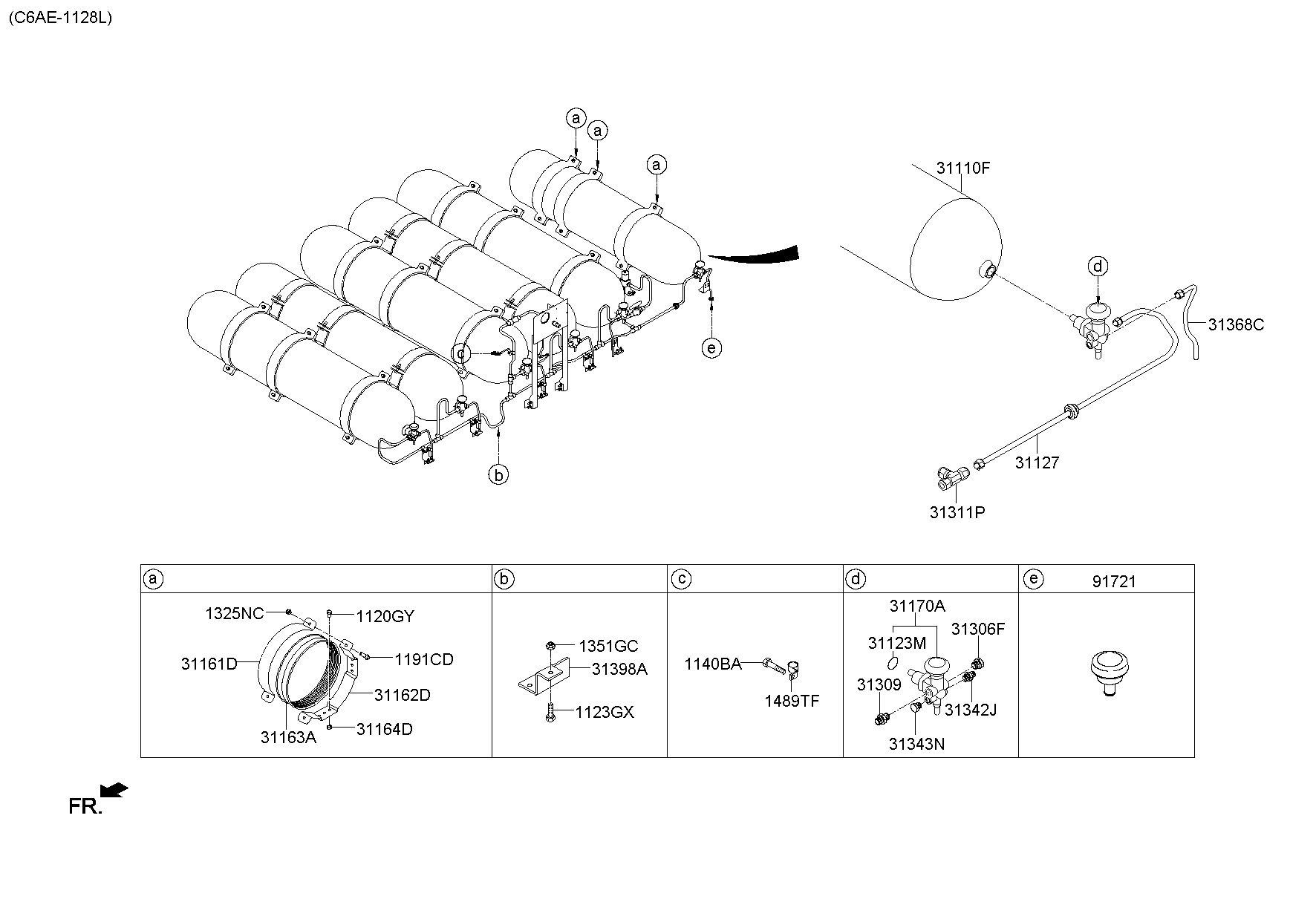 (C6AE-1128L)

a
a
a
c
e
b

31110F
d
31368C
31127
31311P

| a | b | c | d | e 91721 |
|---|---|---|---|---|
| 1325NC 1120GY 31161D 1191CD 31162D 31163A 31164D | 1351GC 31398A 1123GX | 1140BA 1489TF | 31170A 31123M 31306F 31309 31342J 31343N | |

FR.