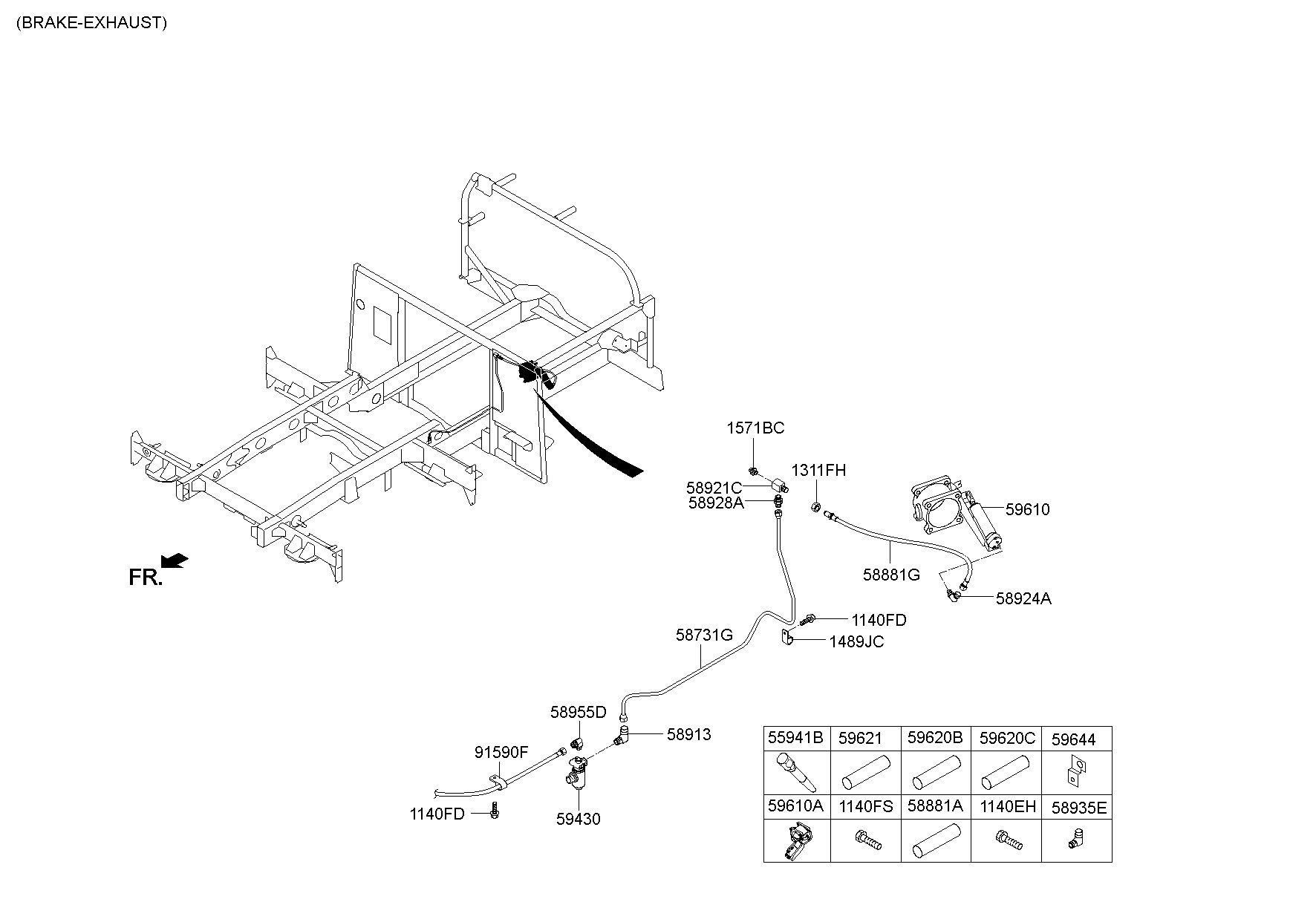 (BRAKE-EXHAUST)

FR.

1571BC
1311FH
58921C
58928A
59610
58881G
58924A
1140FD
1489JC
58731G
58955D
58913
91590F
1140FD
59430

| 55941B | 59621 | 59620B | 59620C | 59644 |
|---|---|---|---|---|
| | | | | |
| 59610A | 1140FS | 58881A | 1140EH | 58935E |
| | | | | |