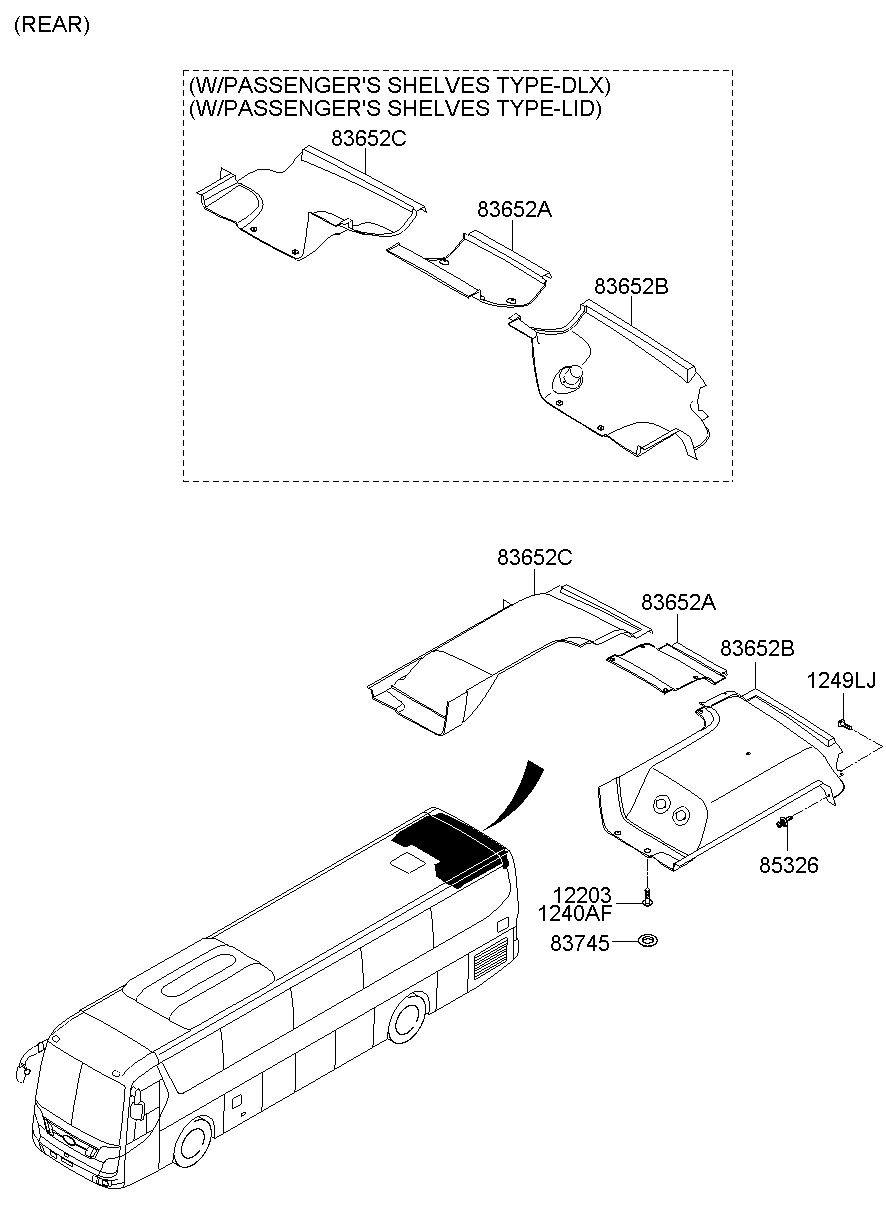 (REAR)

(W/PASSENGER'S SHELVES TYPE-DLX)
(W/PASSENGER'S SHELVES TYPE-LID)

83652C
83652A
83652B

83652C
83652A
83652B
1249LJ
85326
12203
1240AF
83745