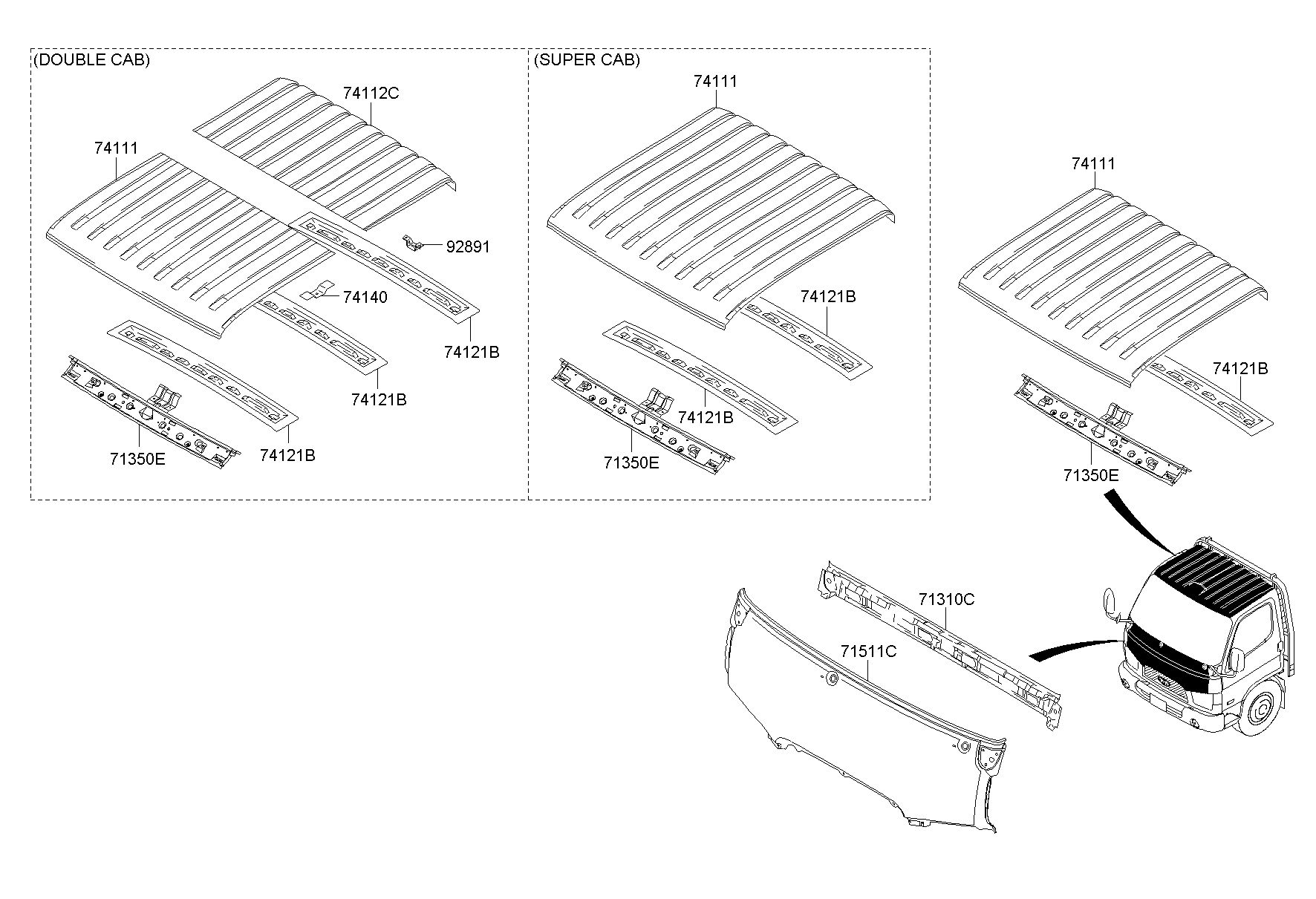 (DOUBLE CAB)

74112C

74111

92891

74140

74121B

74121B

71350E

74121B

(SUPER CAB)

74111

74121B

74121B

71350E

74111

74121B

71350E

71310C

71511C