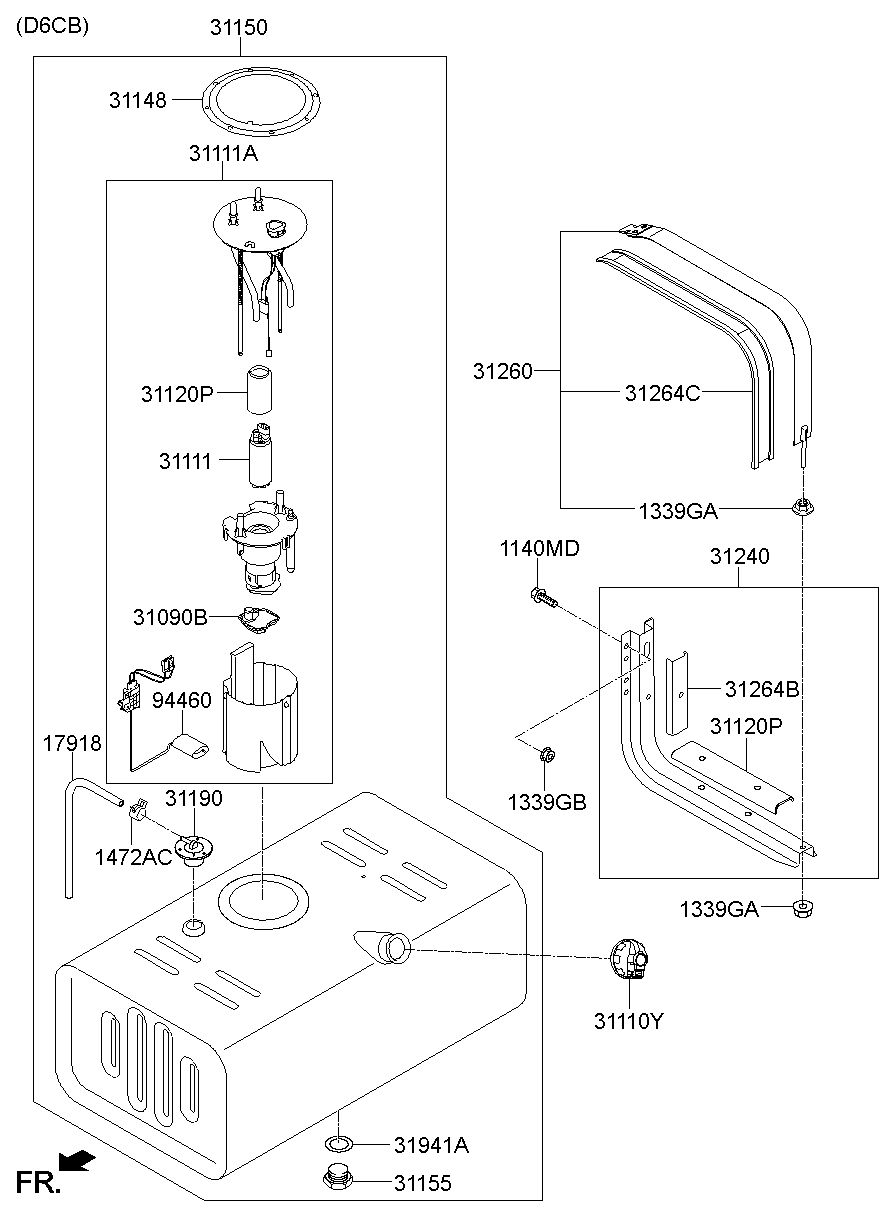 (D6CB)
31150
31148
31111A
31120P
31111
31090B
94460
17918
31190
1472AC
31260
31264C
1339GA
1140MD
31240
31264B
31120P
1339GB
1339GA
31110Y
31941A
31155
FR.