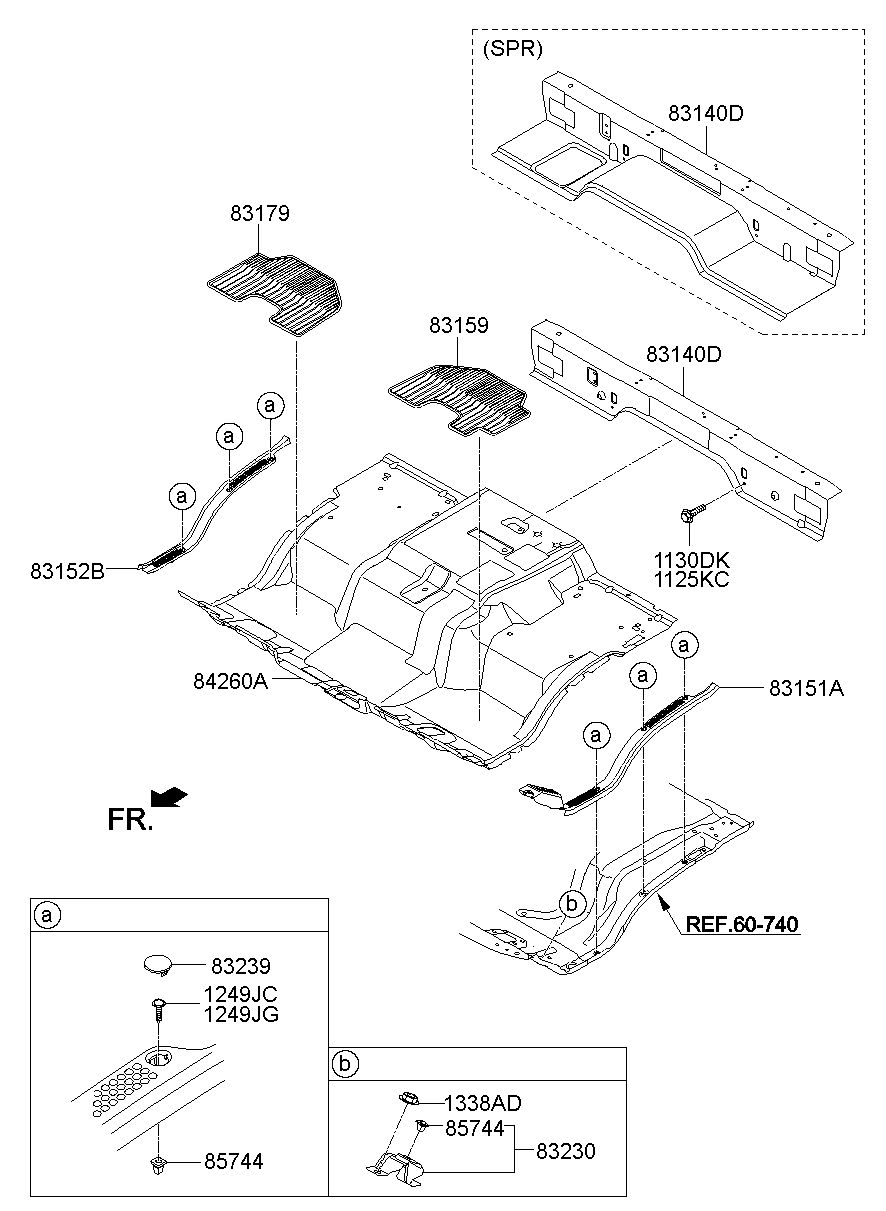 (SPR)

83140D

83179

83159

83140D

a

a

a

83152B

1130DK
1125KC

84260A

a

a

83151A

a

FR.

b

REF.60-740

a

83239

1249JC
1249JG

85744

b

1338AD

85744

83230