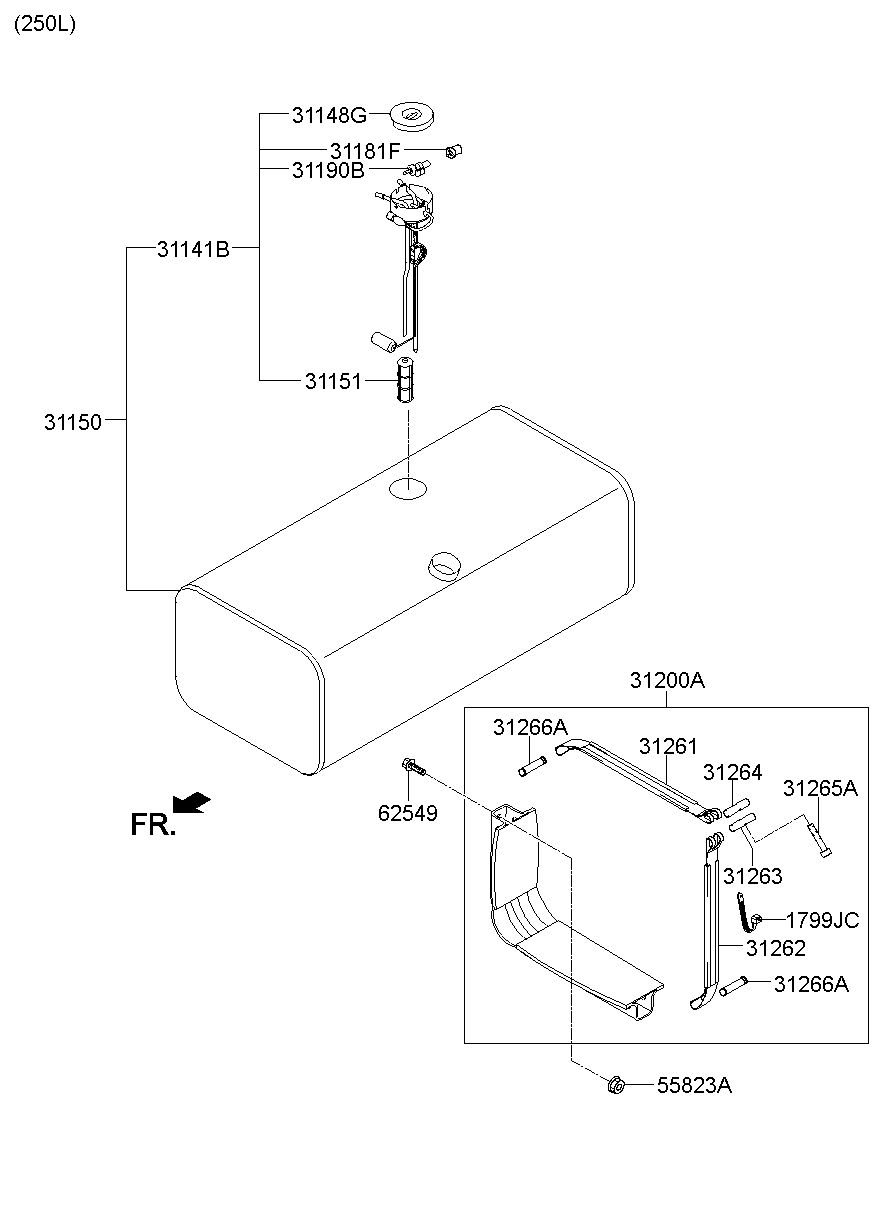 (250L)

31148G
31181F
31190B
31141B
31151
31150
31200A
31266A
31261
31264
31265A
62549
FR.
31263
1799JC
31262
31266A
55823A