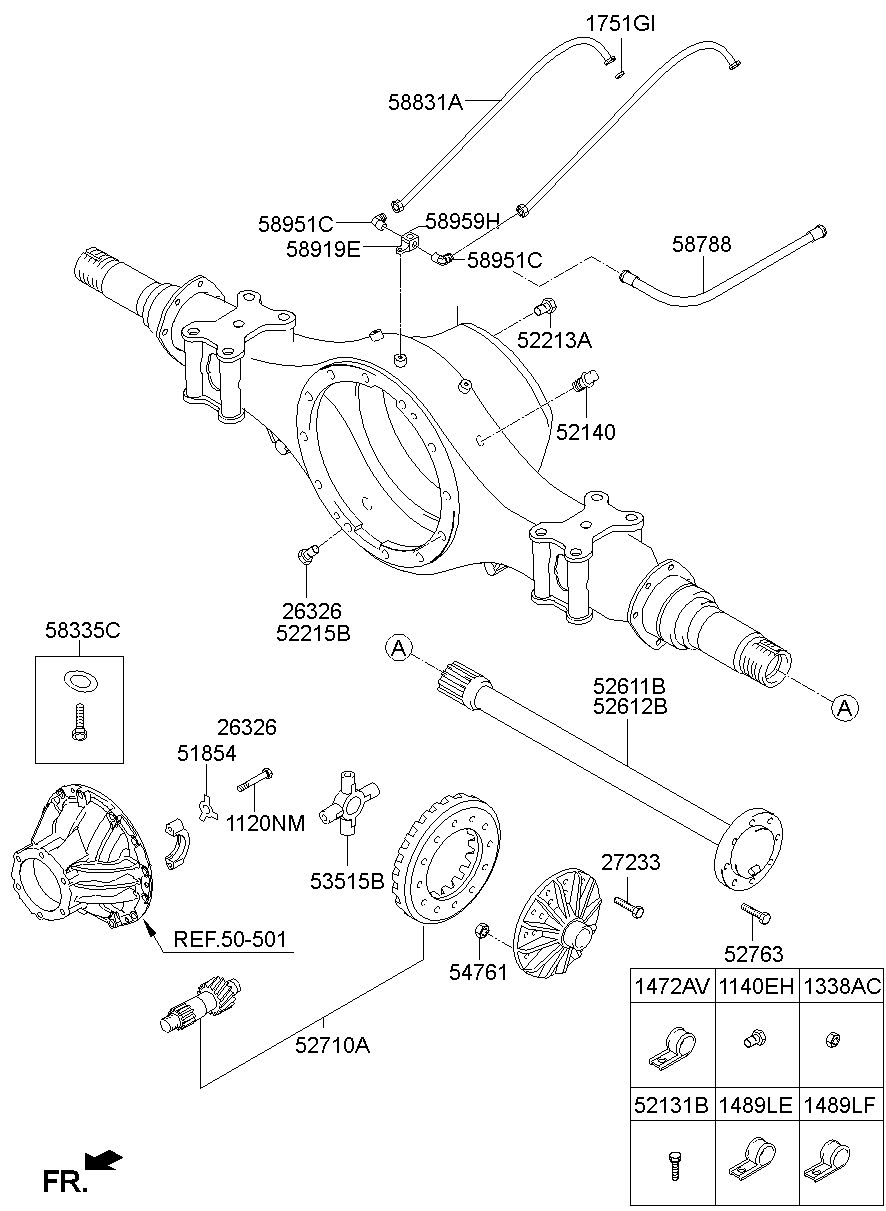 1751GI
58831A
58951C
58959H
58919E
58951C
58788
52213A
52140
26326
52215B
58335C
A
52611B
52612B
A
26326
51854
1120NM
53515B
27233
REF.50-501
54761
52763
52710A

| 1472AV | 1140EH | 1338AC |
|---|---|---|
| | | |
| 52131B | 1489LE | 1489LF |
| | | |

FR.