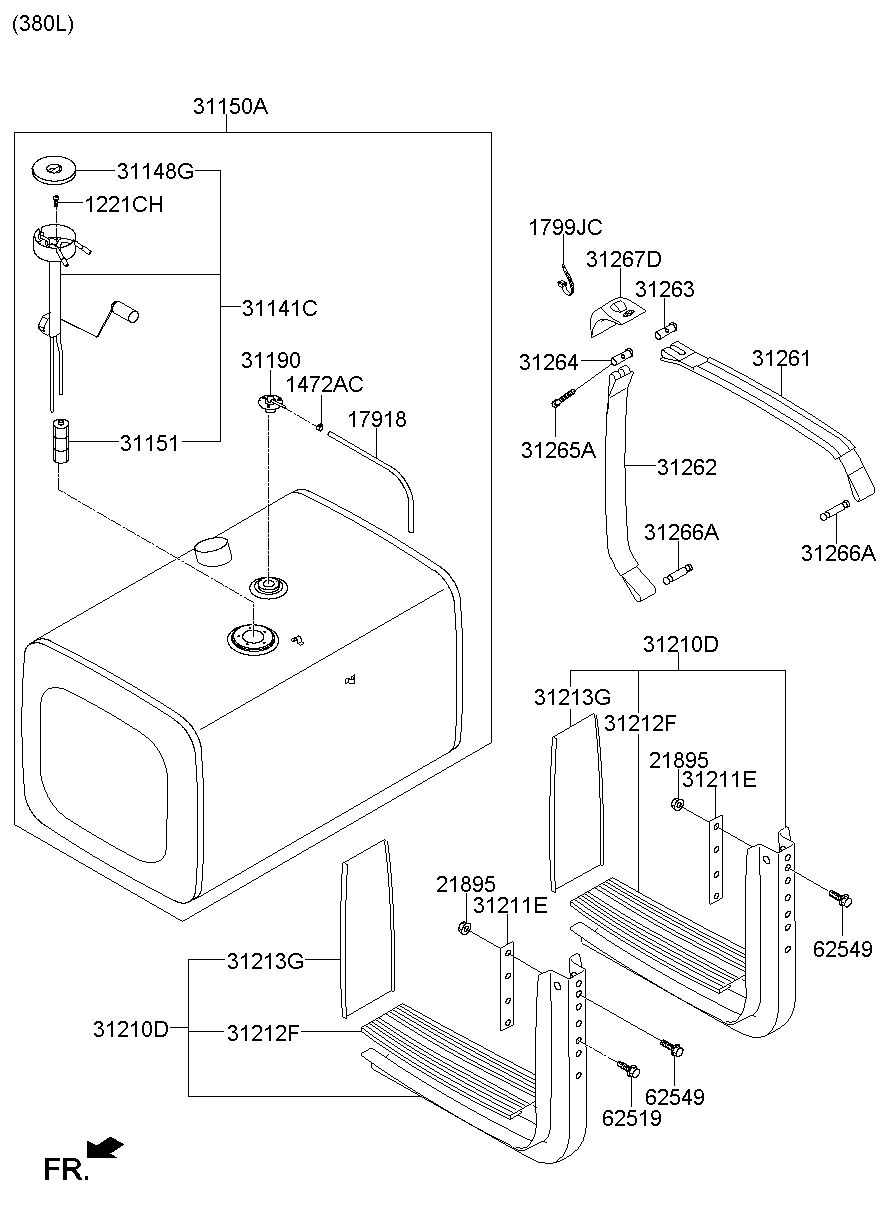 (380L)

31150A

31148G
1221CH
31141C
31190
1472AC
17918
31151

1799JC
31267D
31263
31264
31261
31265A
31262
31266A
31266A

31210D
31213G
31212F
21895
31211E
62549

21895
31211E
31213G
31210D
31212F
62549
62519

FR.