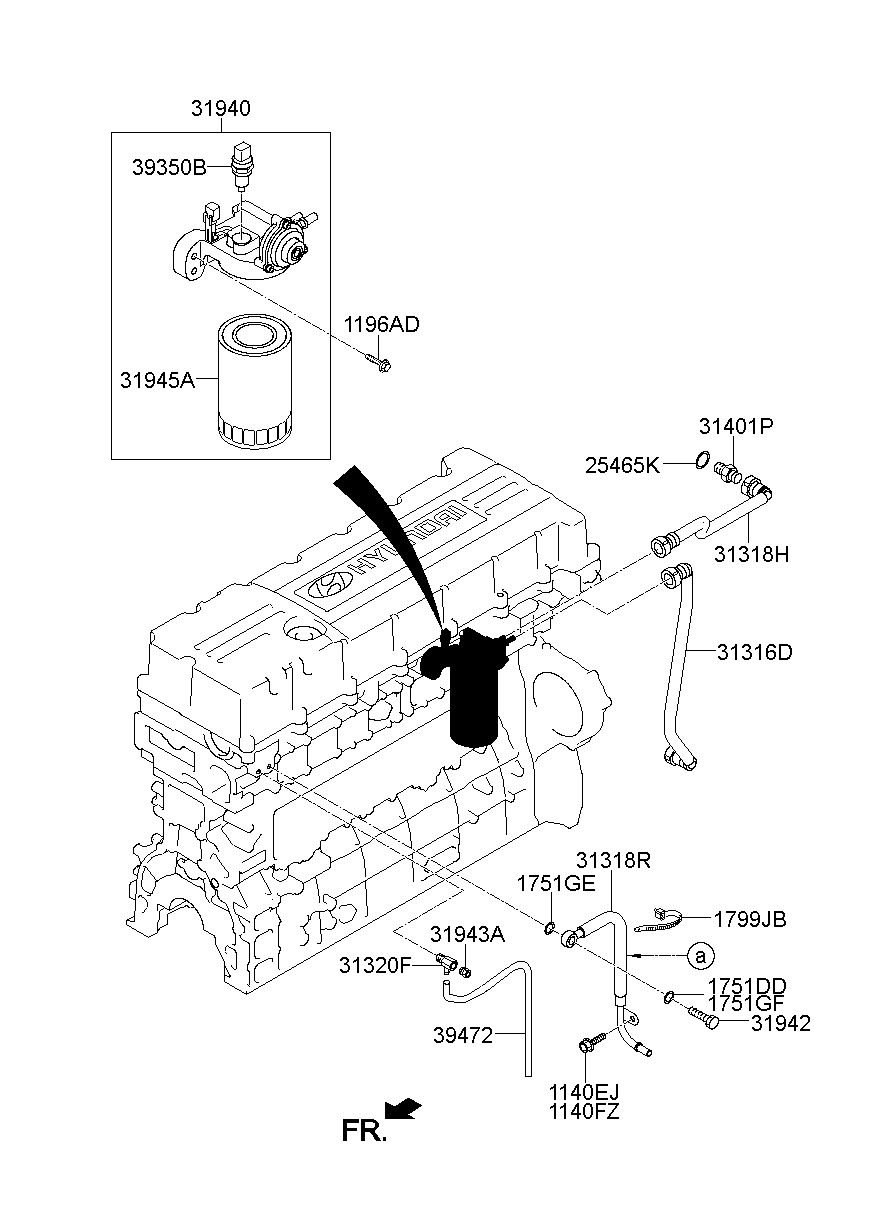 31940

39350B

1196AD

31945A

31401P

25465K

31318H

HYUNDAI

31316D

31318R

1751GE

1799JB

31943A

a

31320F

1751DD

1751GF

31942

39472

1140EJ

1140FZ

FR.