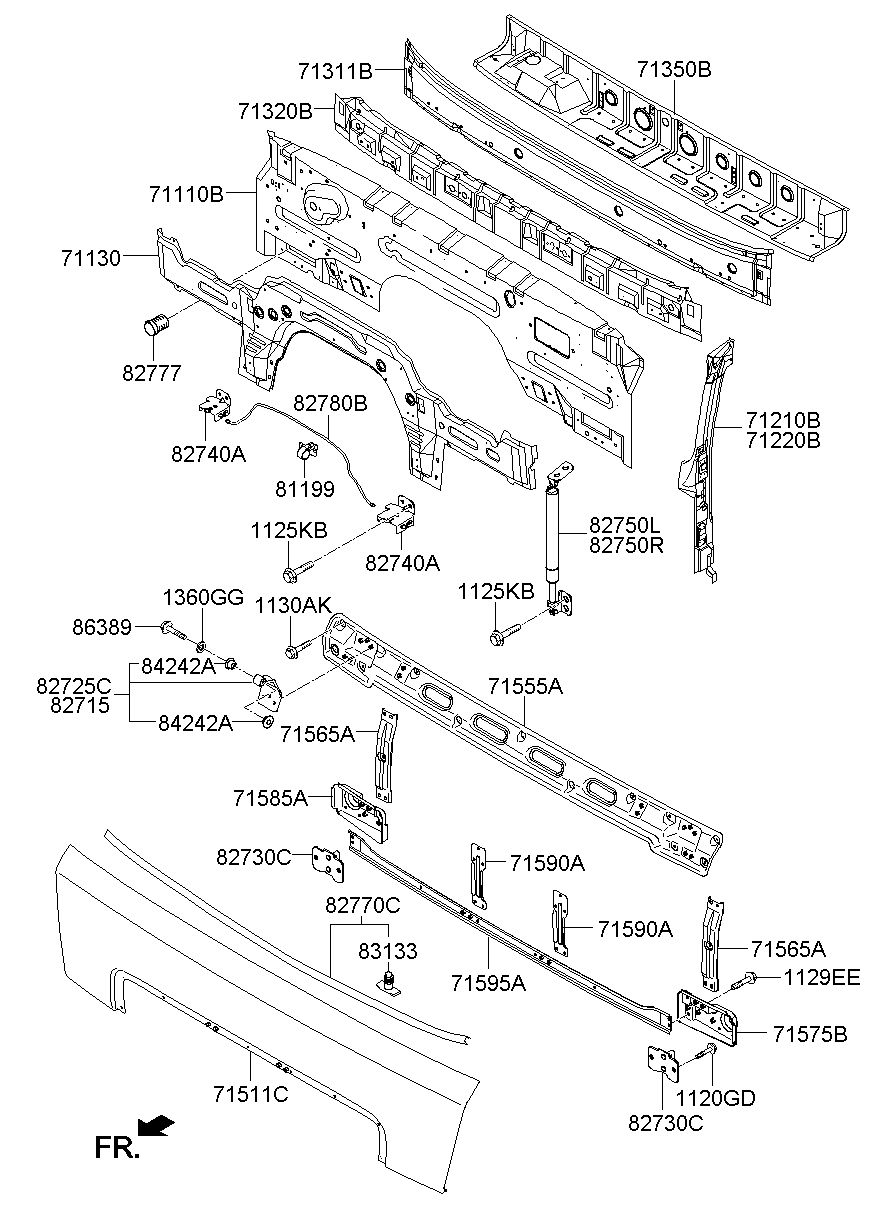 71311B
71350B
71320B
71110B
71130
82777
82780B
82740A
81199
71210B
71220B
1125KB
82740A
82750L
82750R
1125KB
1360GG
1130AK
86389
84242A
82725C
82715
84242A
71555A
71565A
71585A
82730C
71590A
82770C
71590A
83133
71565A
71595A
1129EE
71575B
71511C
1120GD
82730C
FR.