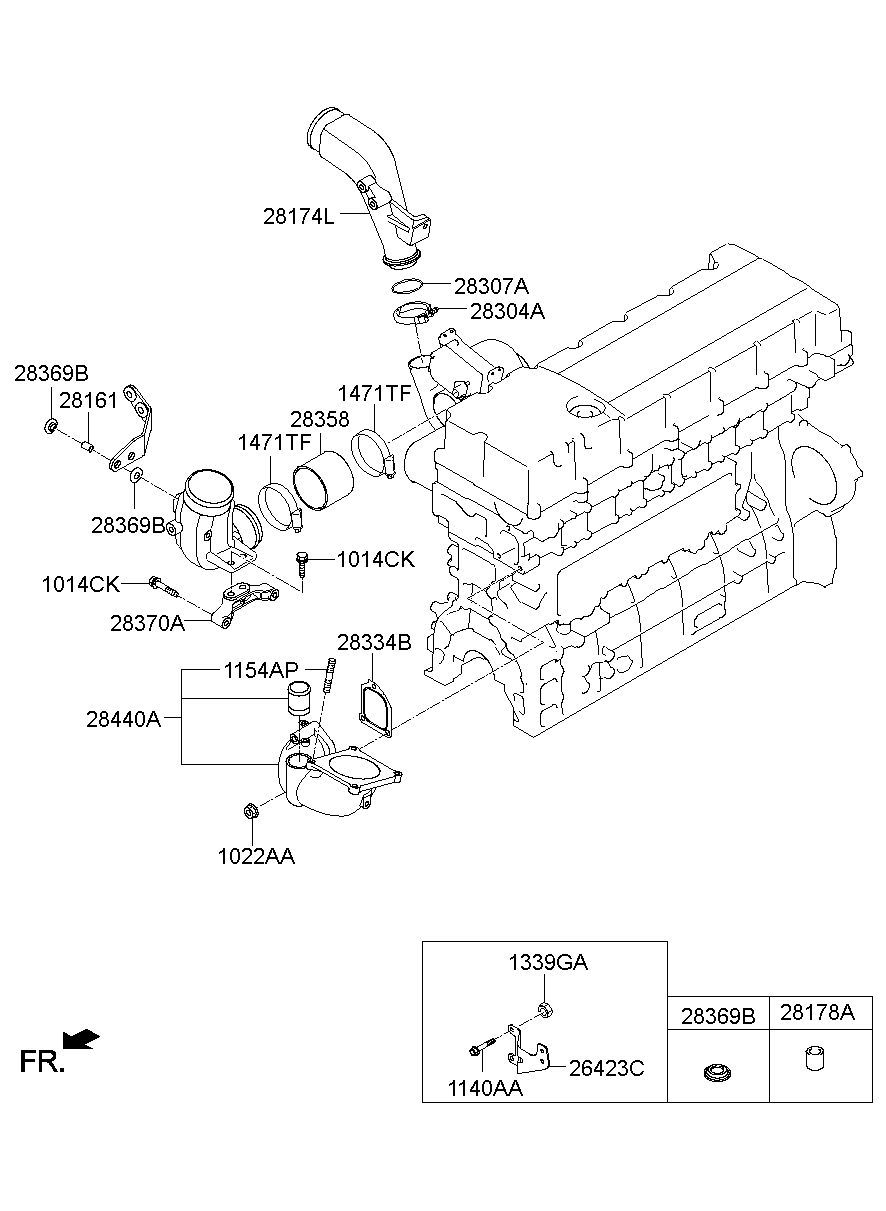 28174L
28307A
28304A
28369B
28161
1471TF
28358
1471TF
28369B
1014CK
1014CK
28370A
28334B
1154AP
28440A
1022AA
1339GA
1140AA
26423C
28369B
28178A
FR.