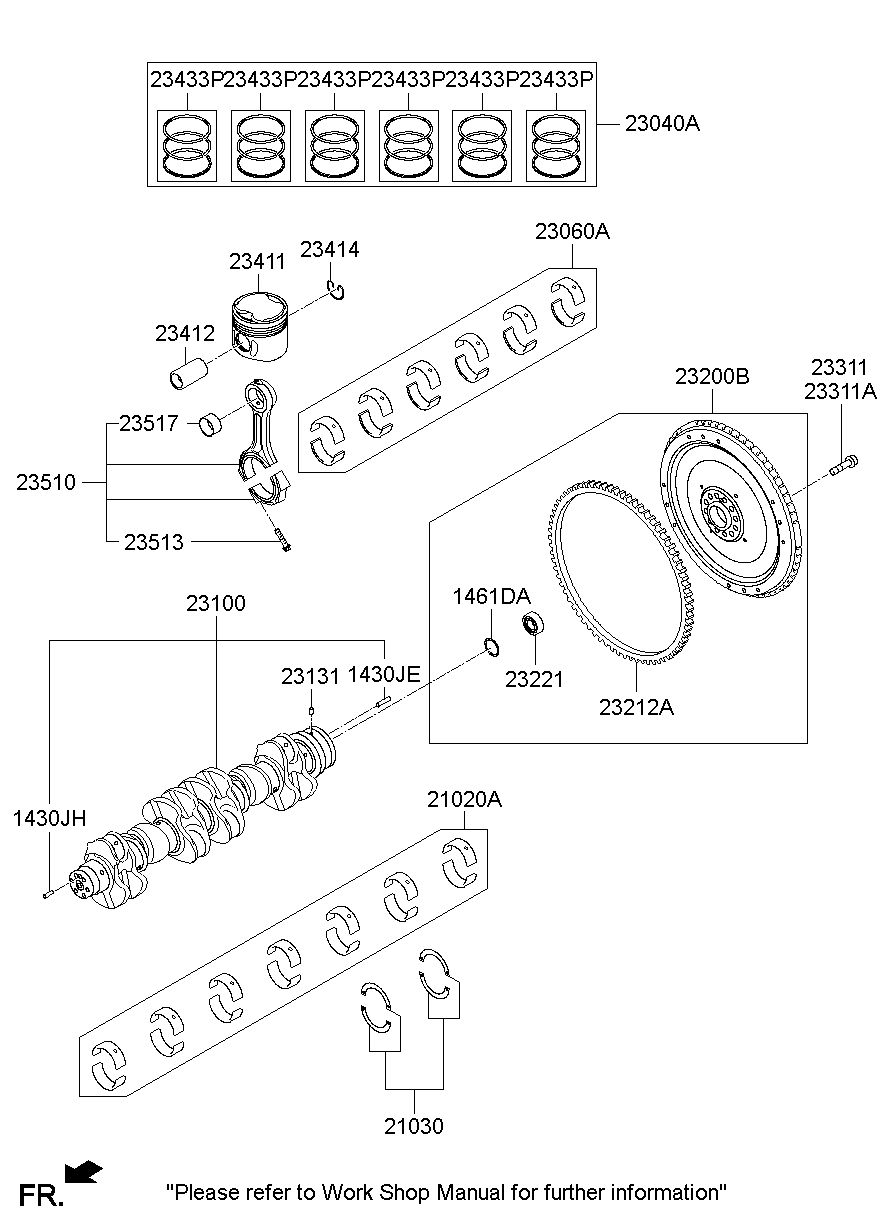 23433P 23433P 23433P 23433P 23433P 23433P
23040A

23411
23414
23412
23060A
23517
23510
23513
23200B
23311
23311A
23100
1461DA
23131
1430JE
23221
23212A
1430JH
21020A
21030

FR.
"Please refer to Work Shop Manual for further information"