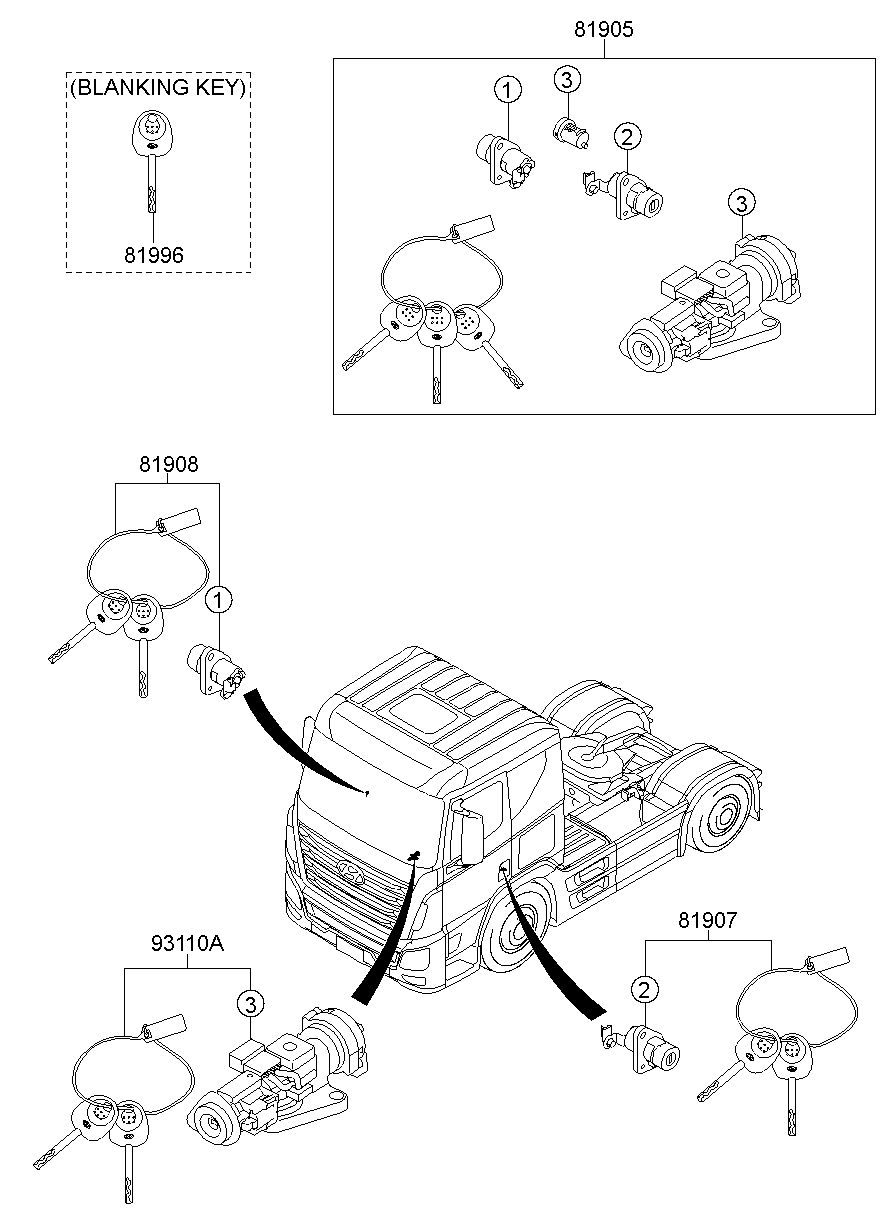 (BLANKING KEY)
81996

81905
1
3
2
3

81908
1

93110A
3

81907
2