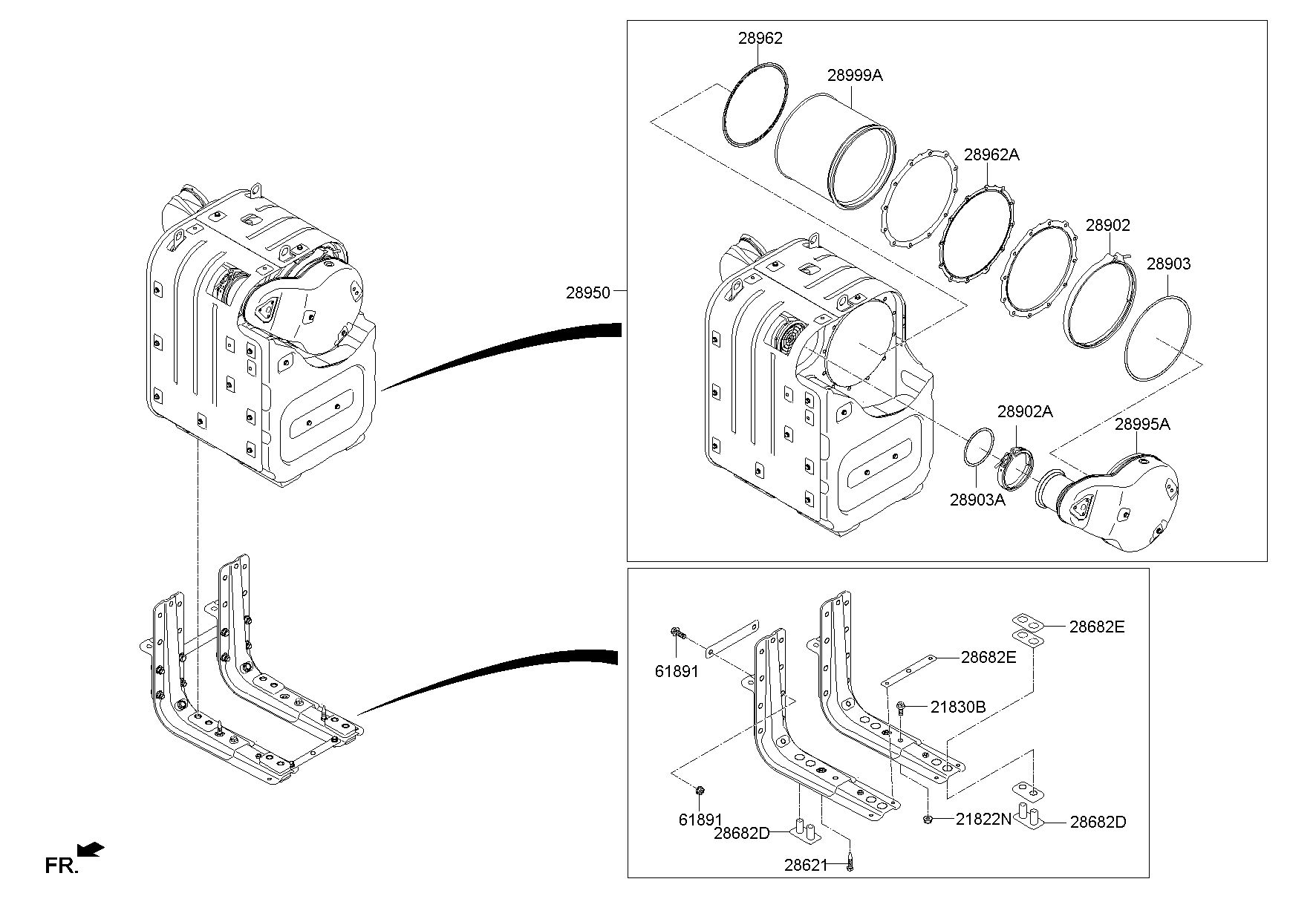 28962
28999A
28962A
28902
28903
28950
28902A
28995A
28903A
28682E
28682E
61891
21830B
61891
21822N
28682D
28682D
28621
FR.