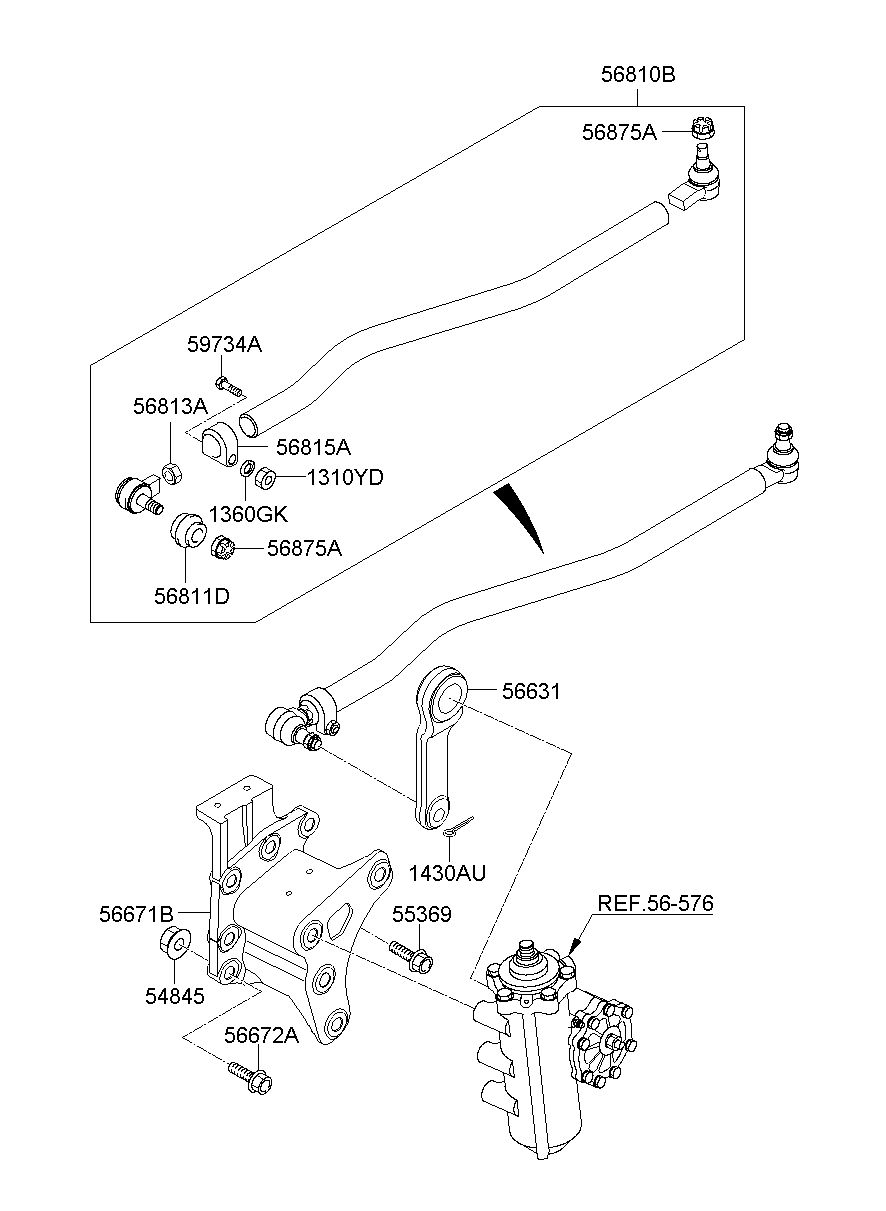 56810B

56875A

59734A

56813A

56815A

1310YD

1360GK

56875A

56811D

56631

1430AU

56671B

55369

REF.56-576

54845

56672A